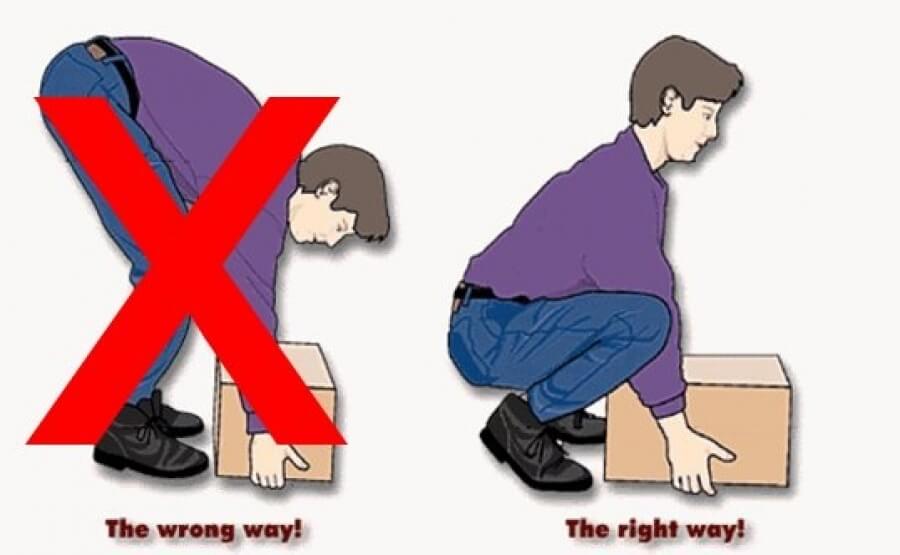 The wrong way!

The right way!