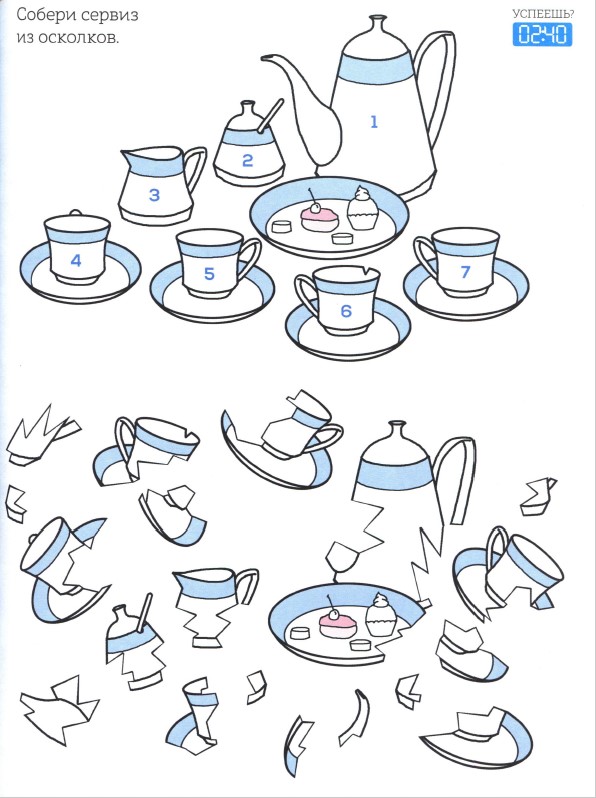 Собери сервиз из осколков.

УСПЕЕШЬ?
02:40

1
2
3
4
5
6
7