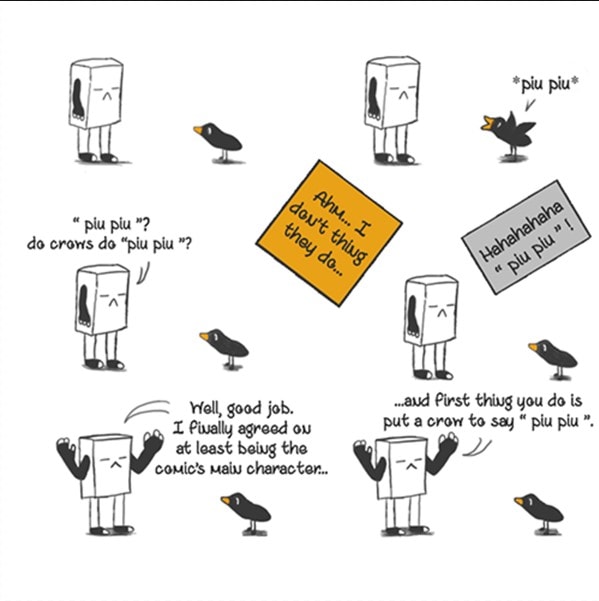 *piu piu*

" piu piu "?
do crows do "piu piu "?

Ahm... I don't thing they do...

Hahahahaha " piu piu " !

Well, good job. I finally agreed on at least being the comic's main character...

...and first thing you do is put a crow to say " piu piu ".