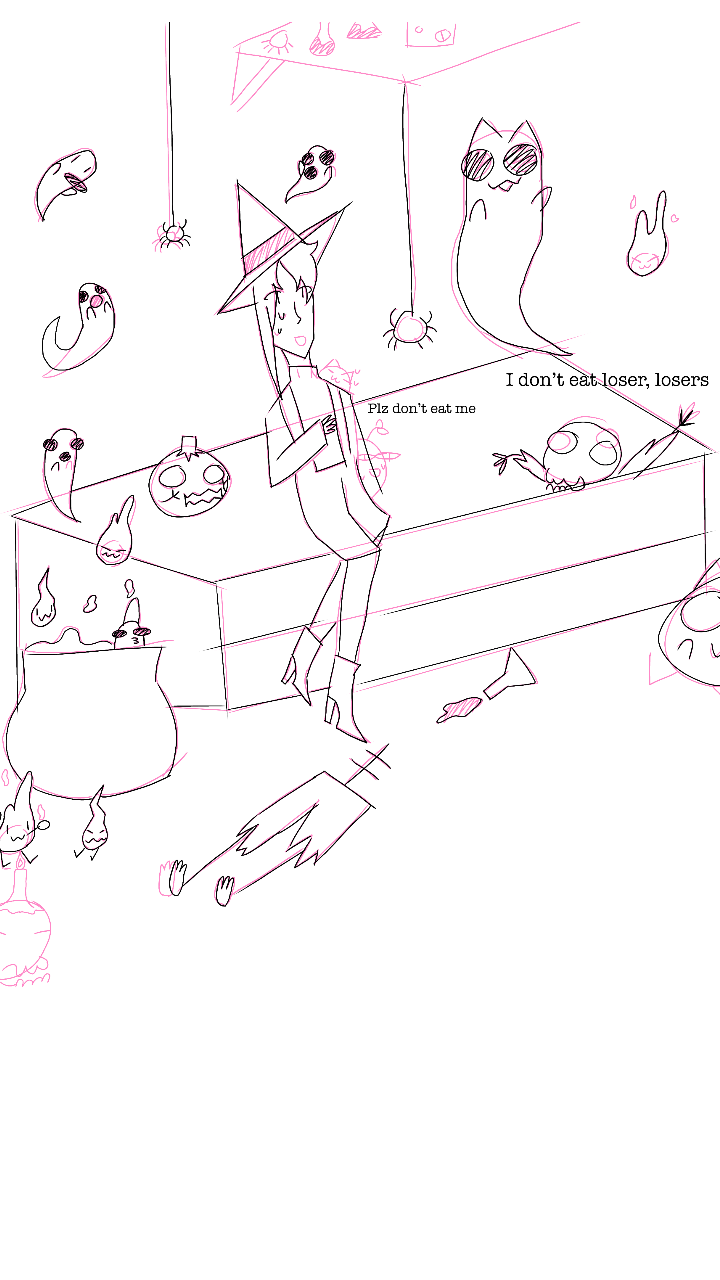 I don't eat loser, losers

Plz don't eat me