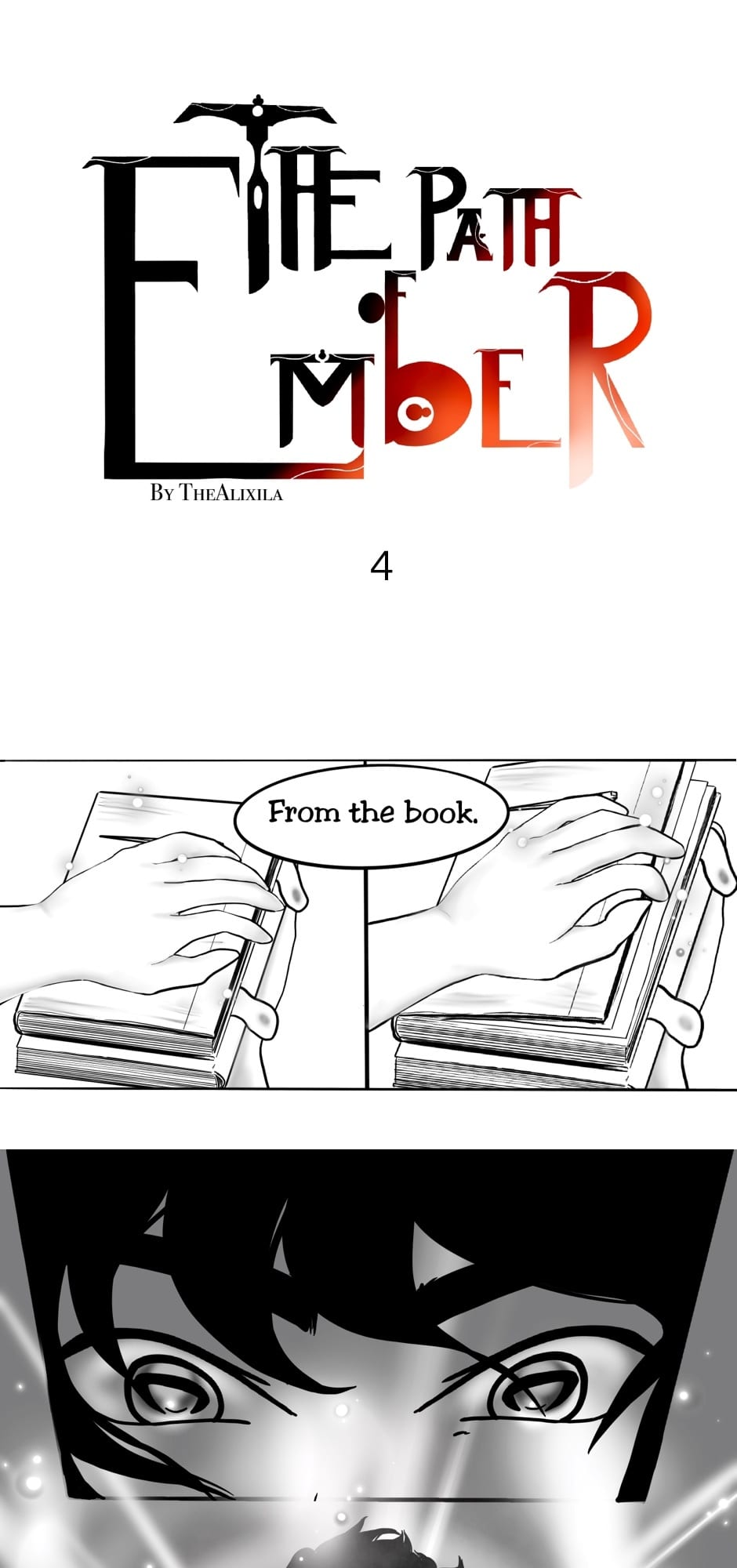 THE PATH OF EMBER

By TheAlixila

4

From the book.