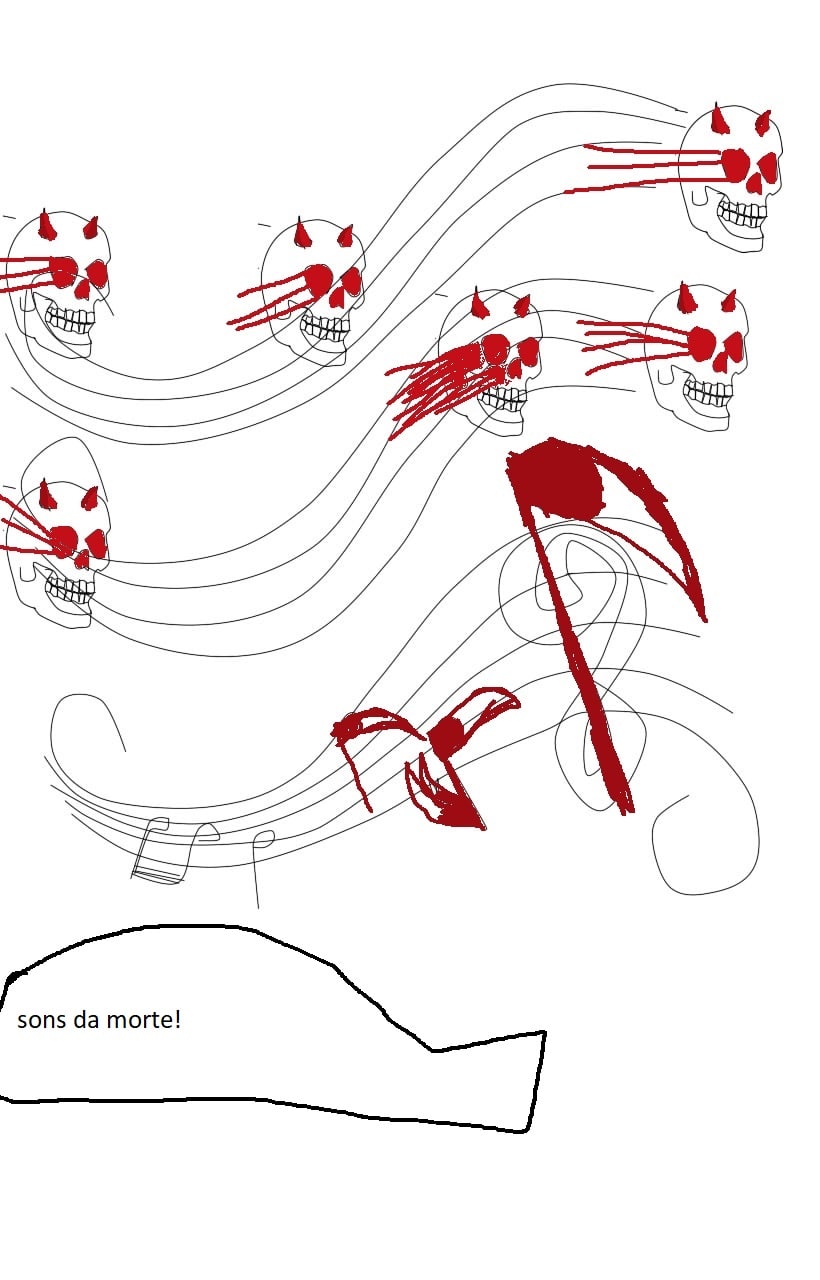 sons da morte!