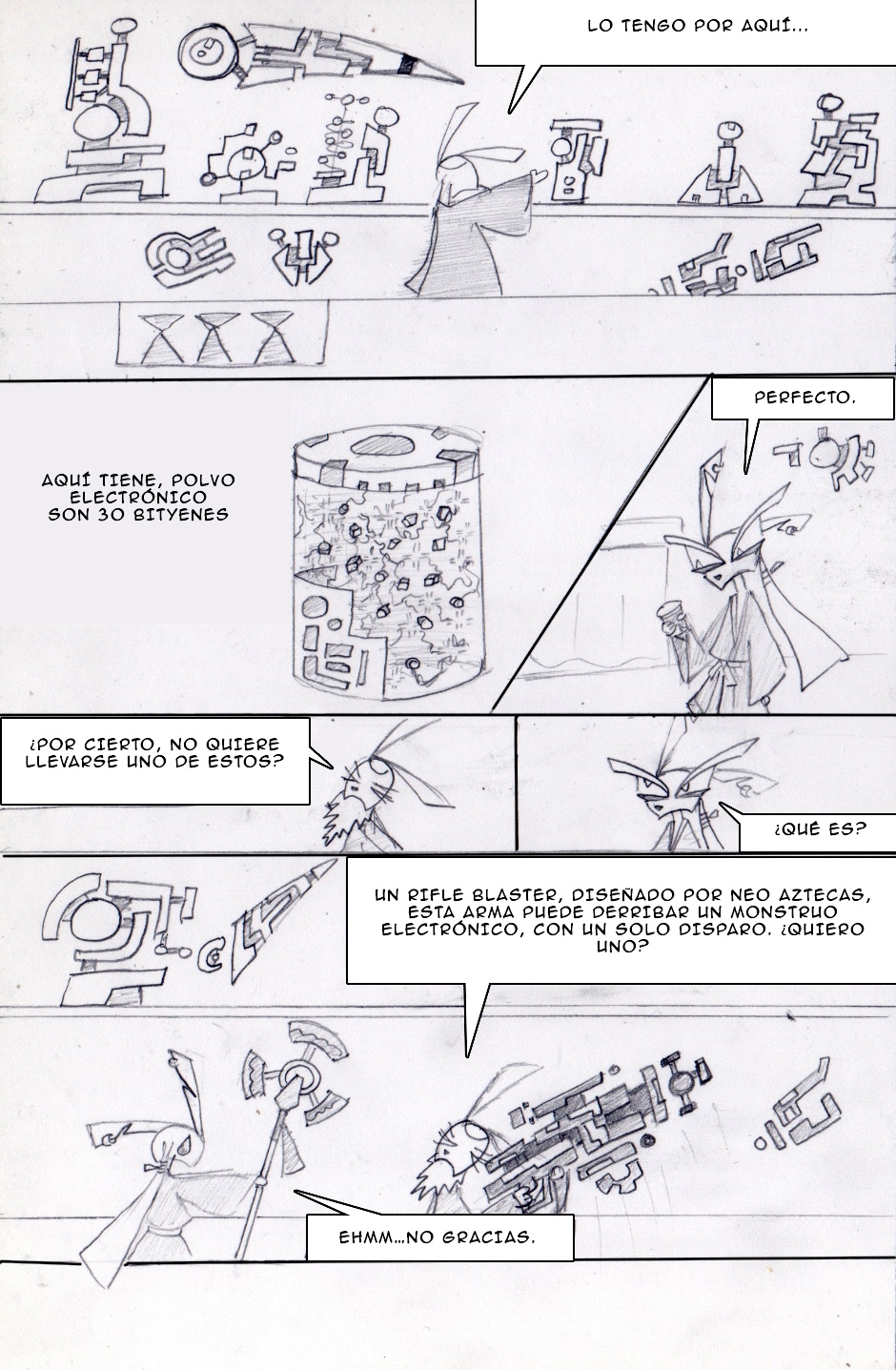 LO TENGO POR AQUÍ...

AQUÍ TIENE, POLVO ELECTRÓNICO SON 30 BITYENES

PERFECTO.

¿POR CIERTO, NO QUIERE LLEVARSE UNO DE ESTOS?

¿QUÉ ES?

UN RIFLE BLASTER, DISEÑADO POR NEO AZTECAS, ESTA ARMA PUEDE DERRIBAR UN MONSTRUO ELECTRÓNICO, CON UN SOLO DISPARO. ¿QUIERO UNO?

EHMM...NO GRACIAS.