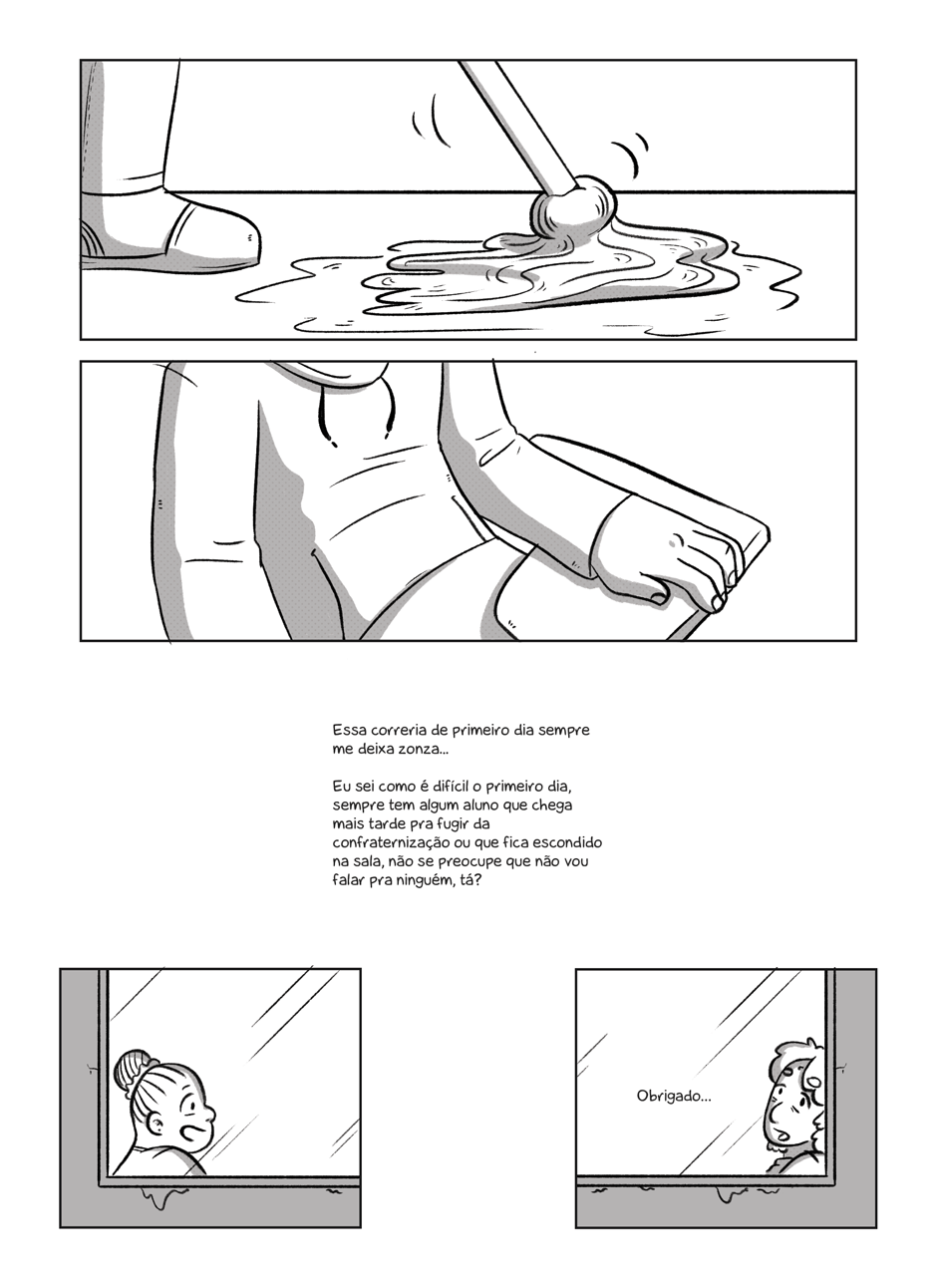 Essa correria de primeiro dia sempre me deixa zonza...

Eu sei como é difícil o primeiro dia, sempre tem algum aluno que chega mais tarde pra fugir da confraternização ou que fica escondido na sala, não se preocupe que não vou falar pra ninguém, tá?

Obrigado...