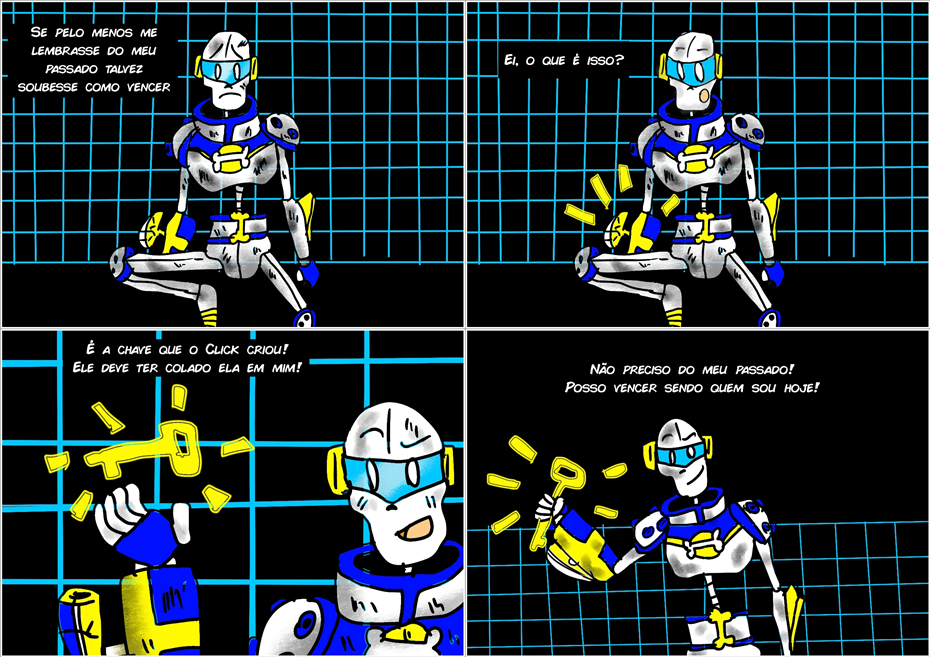 Se pelo menos me lembrasse do meu passado talvez soubesse como vencer

Ei, o que é isso?

É a chave que o Click criou! Ele deve ter colado ela em mim!

Não preciso do meu passado! Posso vencer sendo quem sou hoje!