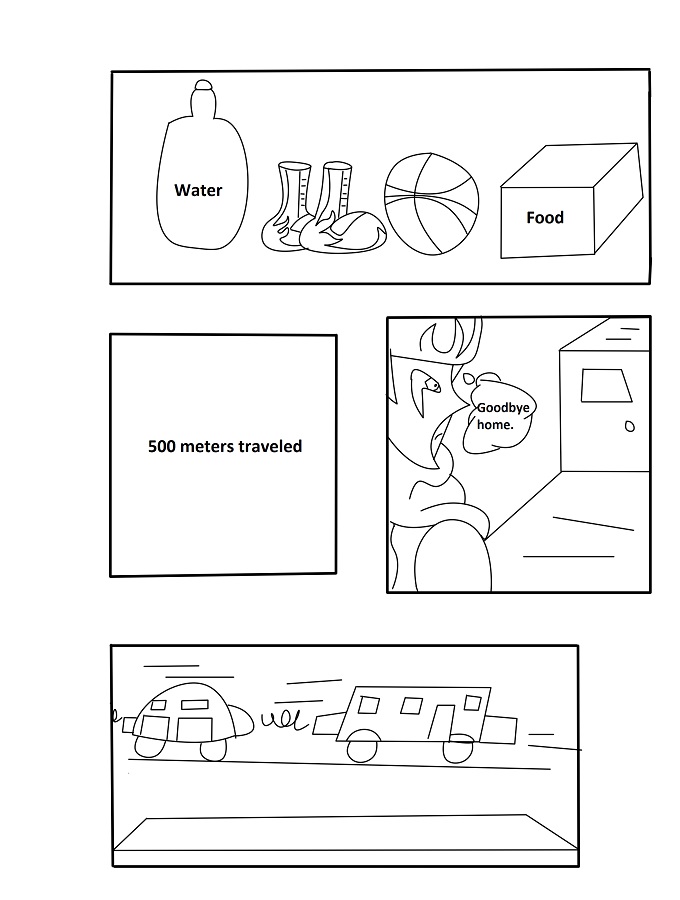 Water

Food

500 meters traveled

Goodbye home.