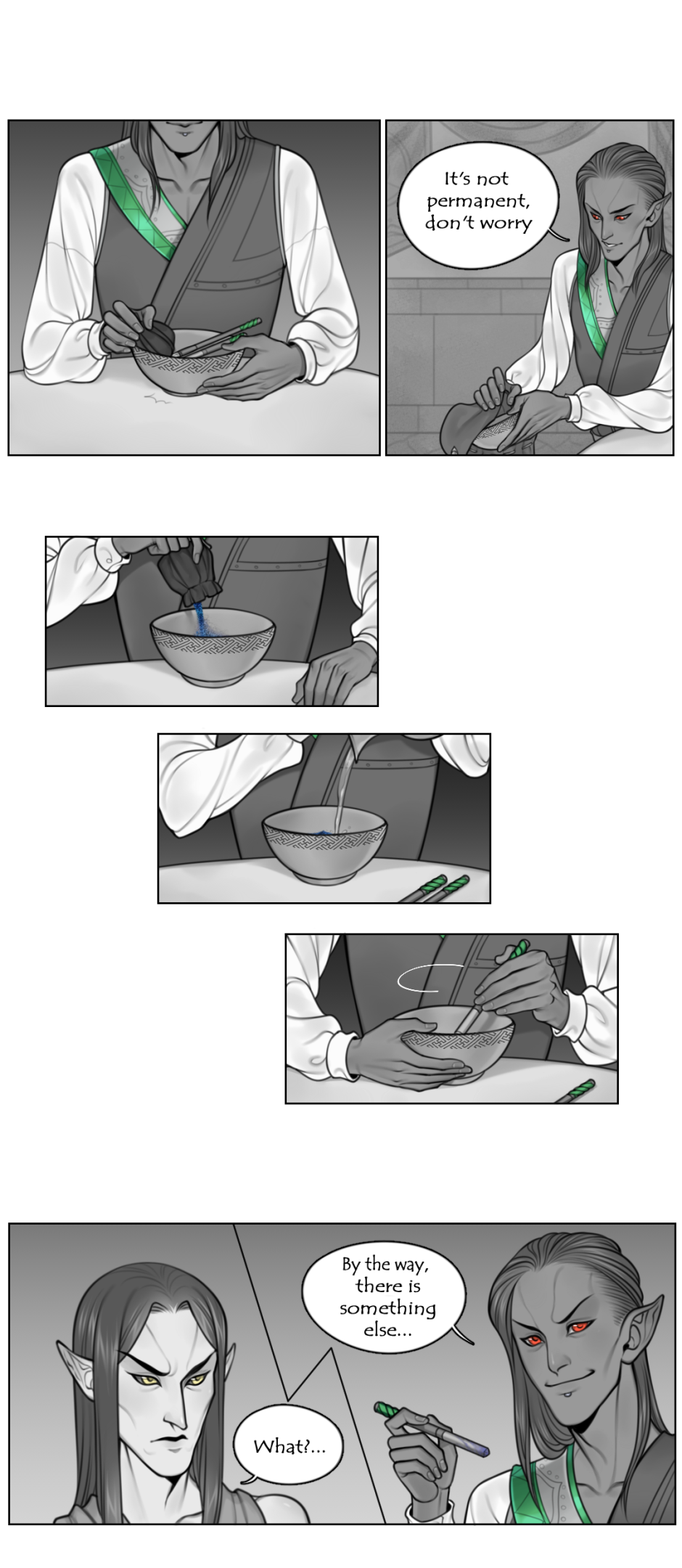 It's not permanent, don't worry

By the way, there is something else...

What?...