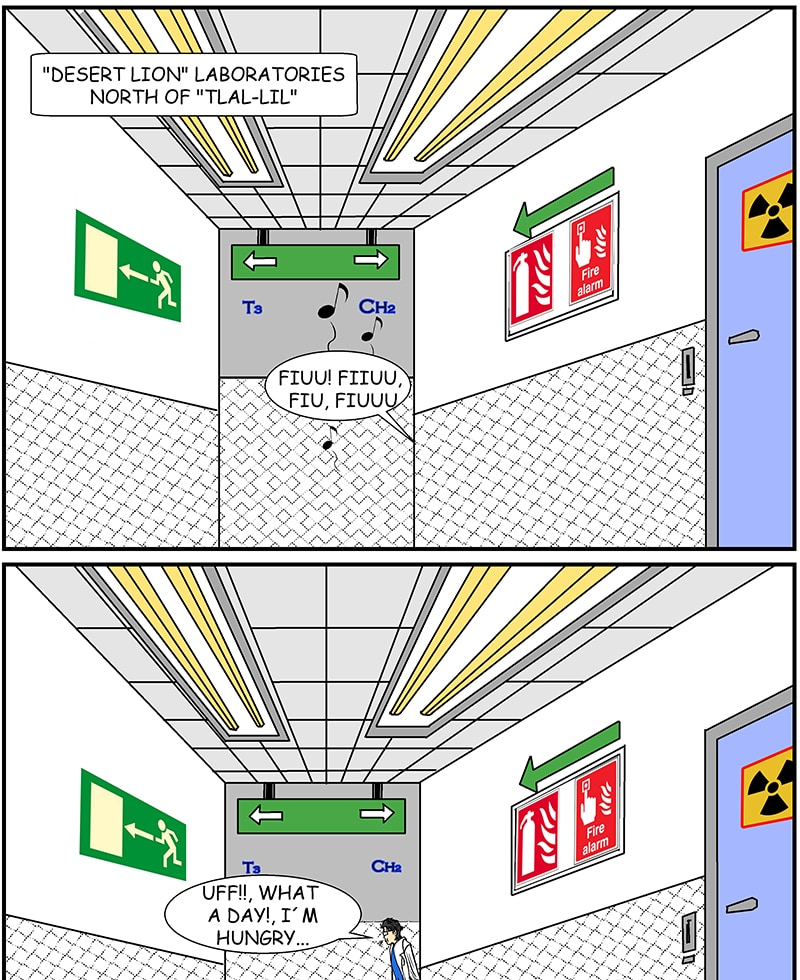 "DESERT LION" LABORATORIES
NORTH OF "TLAL-LIL"

T3

CH2

Fire alarm

FIUU! FIIUU, FIU, FIUUU

T3

CH2

Fire alarm

UFF!!, WHAT A DAY!, I´M HUNGRY...