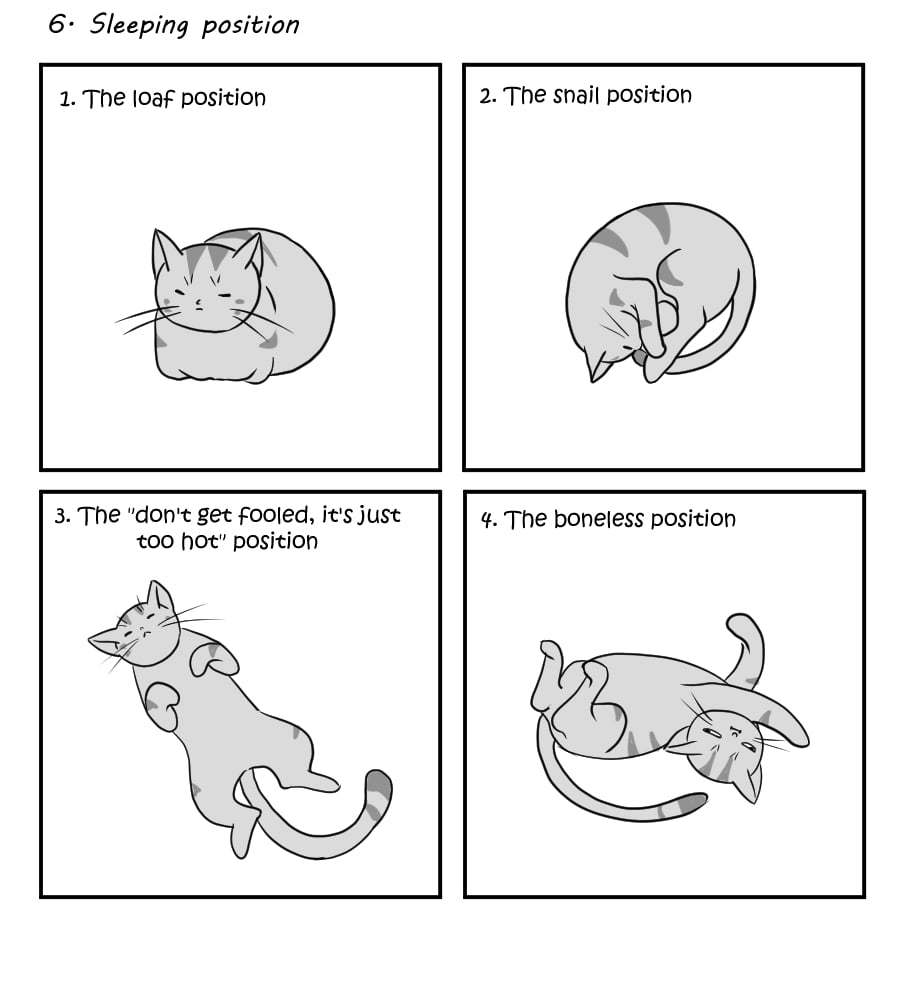 6. Sleeping position

1. The loaf position

2. The snail position

3. The "don't get fooled, it's just too hot" position

4. The boneless position