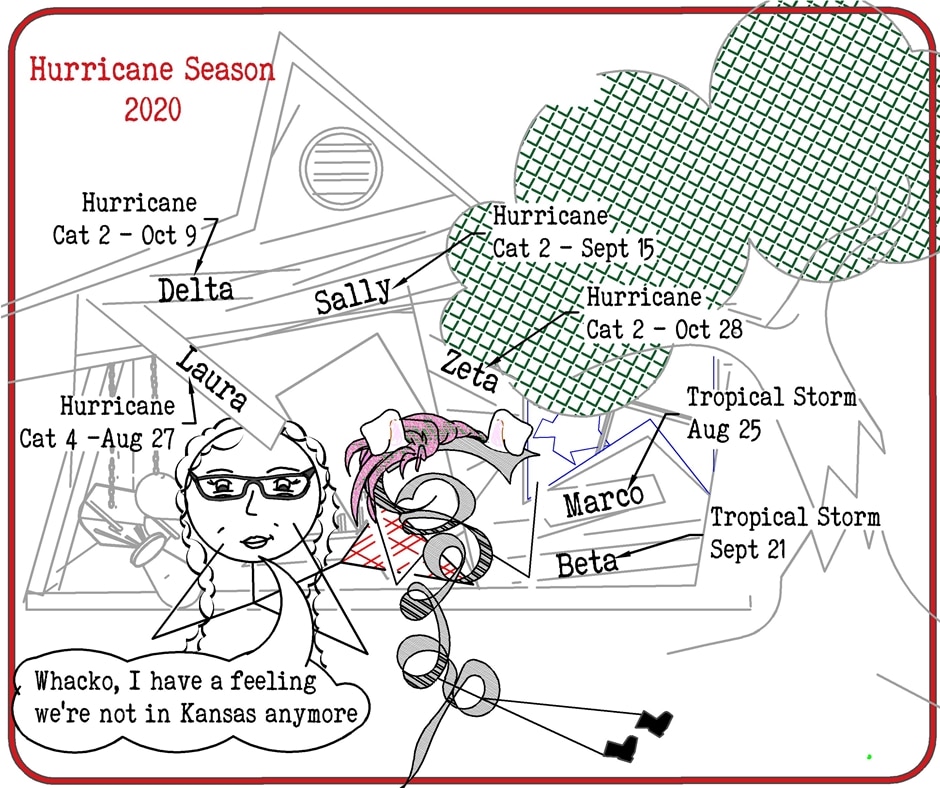 Hurricane Season 2020

Hurricane
Cat 2 - Oct 9

Delta

Hurricane
Cat 2 - Sept 15

Sally

Hurricane
Cat 2 - Oct 28

Zeta

Laura

Hurricane
Cat 4 -Aug 27

Tropical Storm
Aug 25

Marco

Tropical Storm
Sept 21

Beta

Whacko, I have a feeling we're not in Kansas anymore