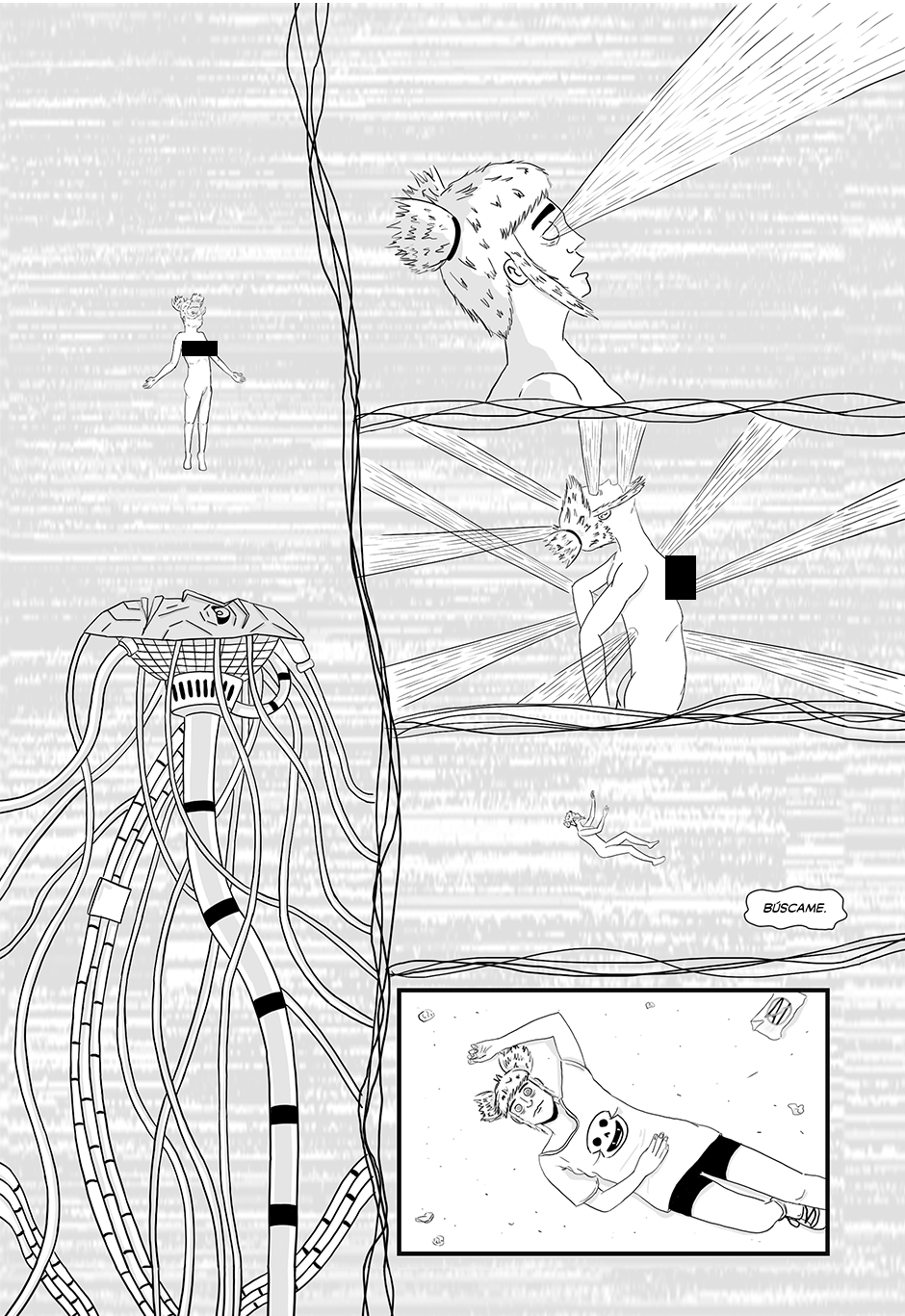 BÚSCAME.