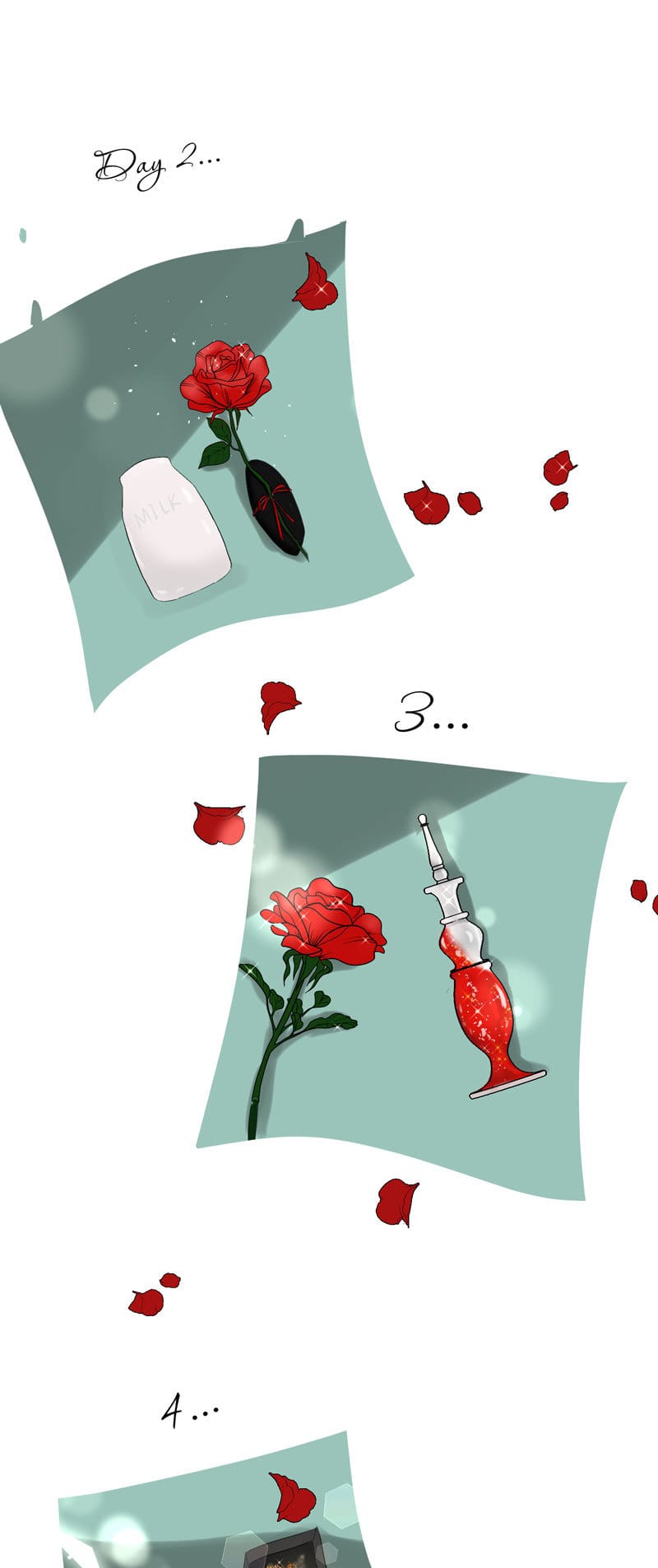 Day 2...

MILK

3...

4...