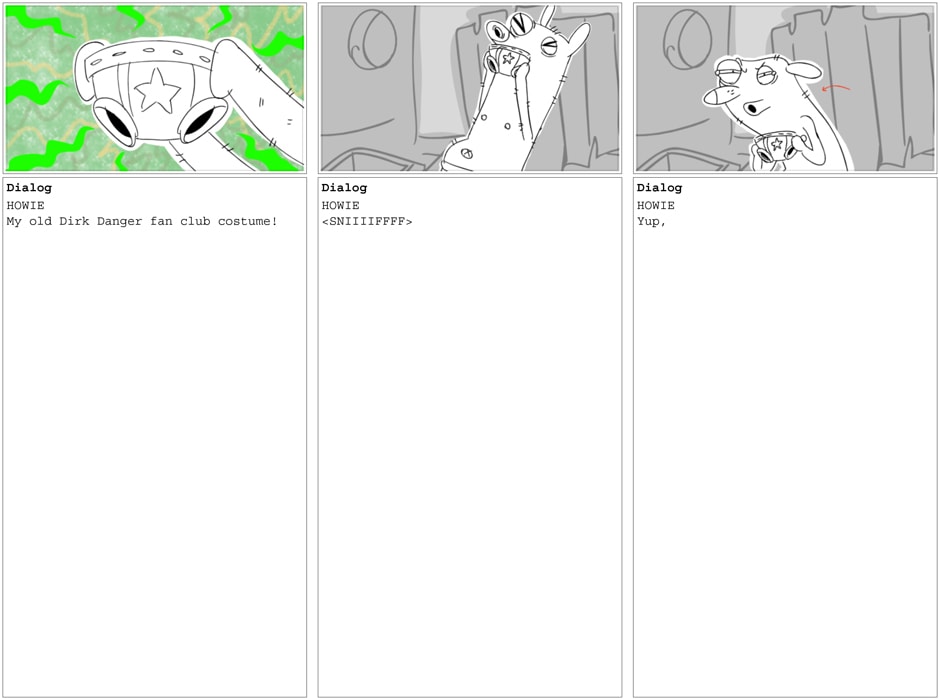 Dialog
HOWIE
My old Dirk Danger fan club costume!

Dialog
HOWIE
<SNIIIIFFFF>

Dialog
HOWIE
Yup,