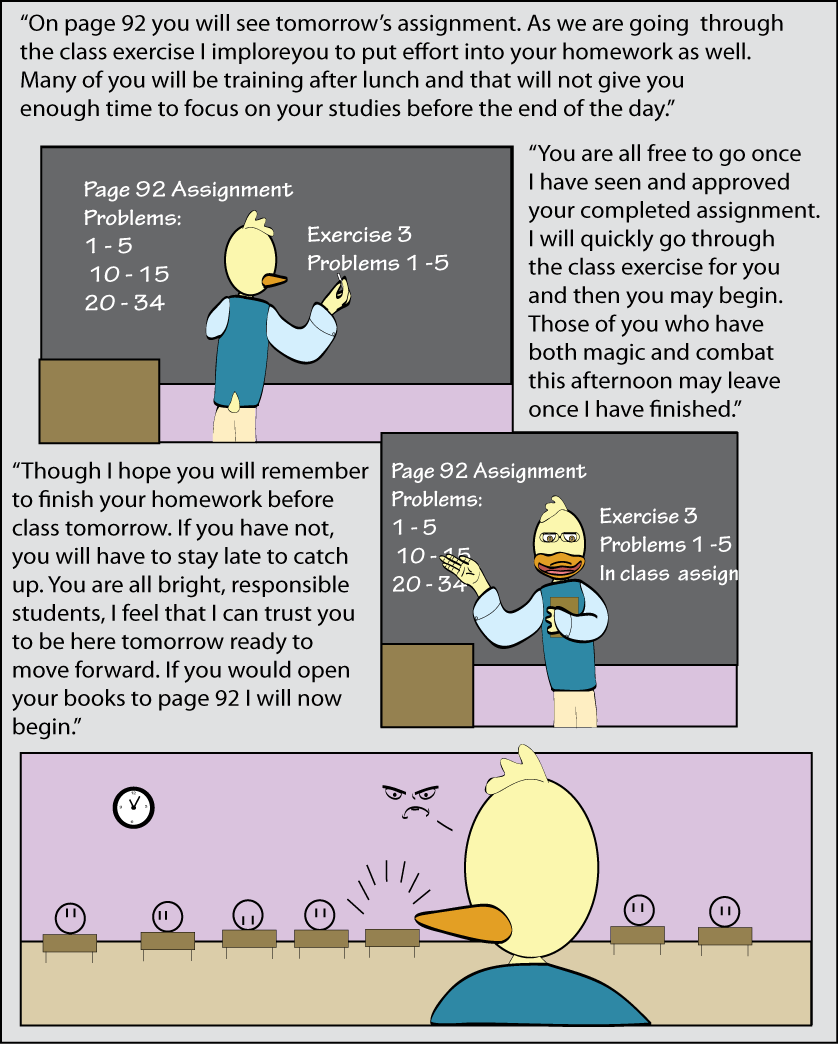 "On page 92 you will see tomorrow's assignment. As we are going through the class exercise I imploreyou to put effort into your homework as well. Many of you will be training after lunch and that will not give you enough time to focus on your studies before the end of the day."

Page 92 Assignment
Problems:
1 - 5
10 - 15
20 - 34

Exercise 3
Problems 1 -5

"You are all free to go once I have seen and approved your completed assignment. I will quickly go through the class exercise for you and then you may begin. Those of you who have both magic and combat this afternoon may leave once I have finished."

"Though I hope you will remember to finish your homework before class tomorrow. If you have not, you will have to stay late to catch up. You are all bright, responsible students, I feel that I can trust you to be here tomorrow ready to move forward. If you would open your books to page 92 I will now begin."

Page 92 Assignment
Problems:
1 - 5
10 - 15
20 - 34

Exercise 3
Problems 1 -5
In class assign