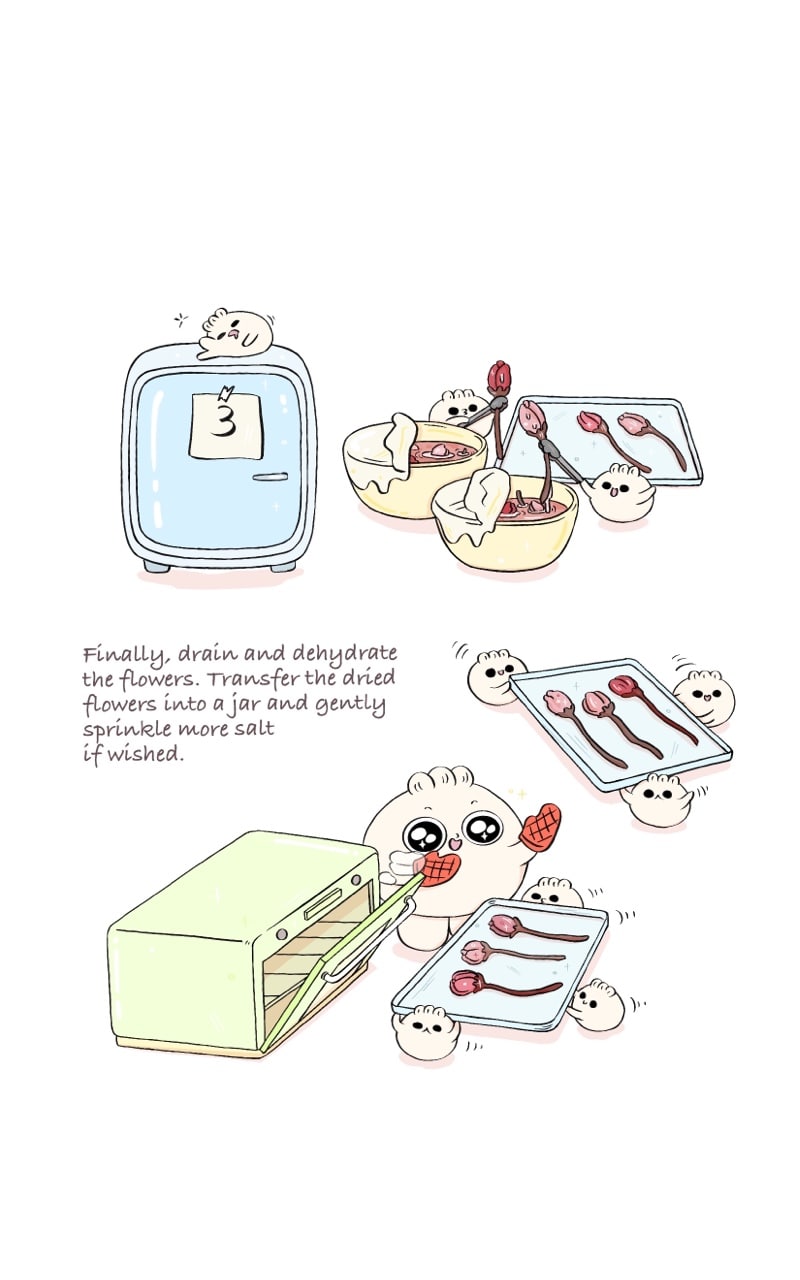 3

Finally, drain and dehydrate the flowers. Transfer the dried flowers into a jar and gently sprinkle more salt if wished.