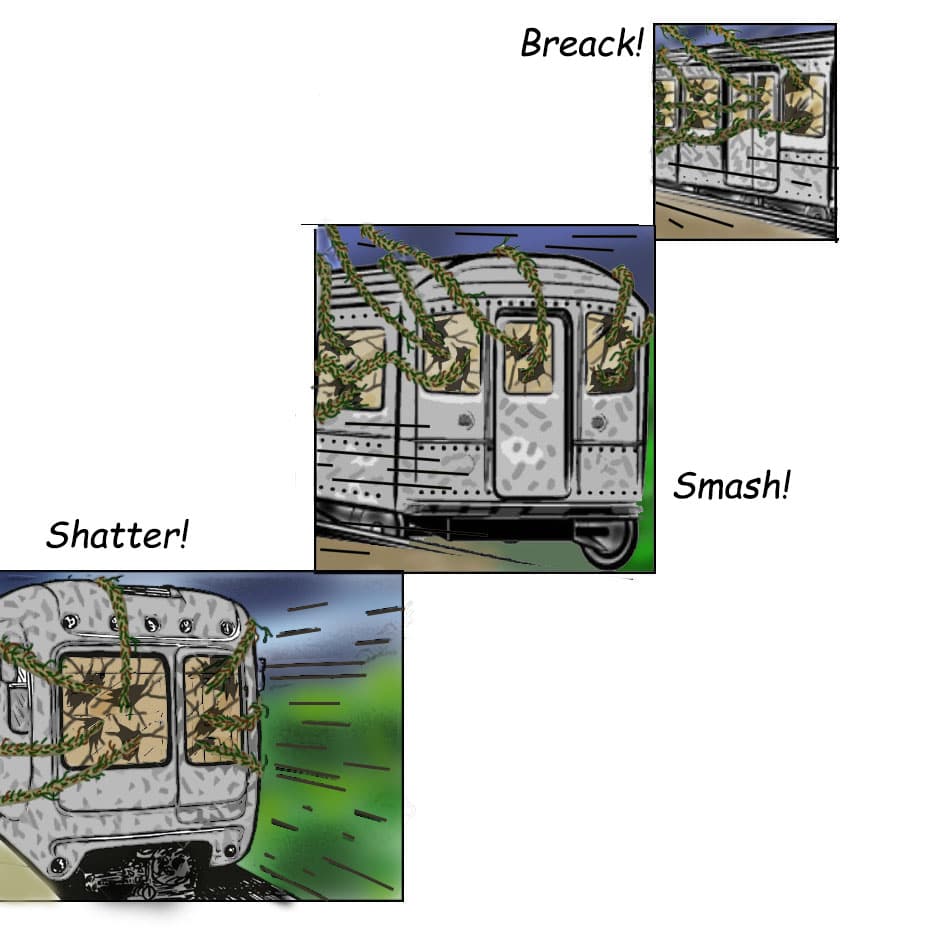 Breack!

Smash!

Shatter!