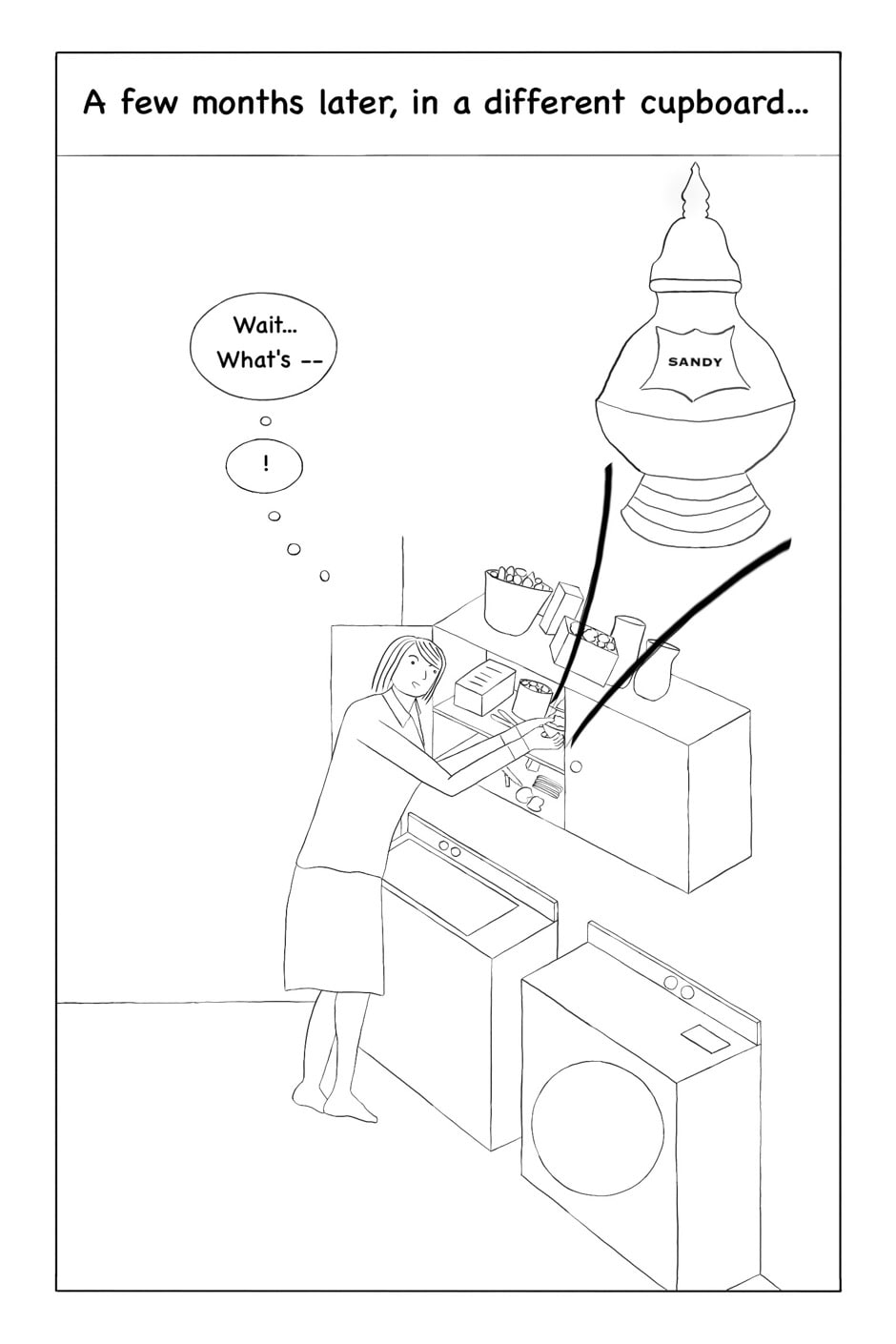 A few months later, in a different cupboard...

Wait... What's --

!

SANDY