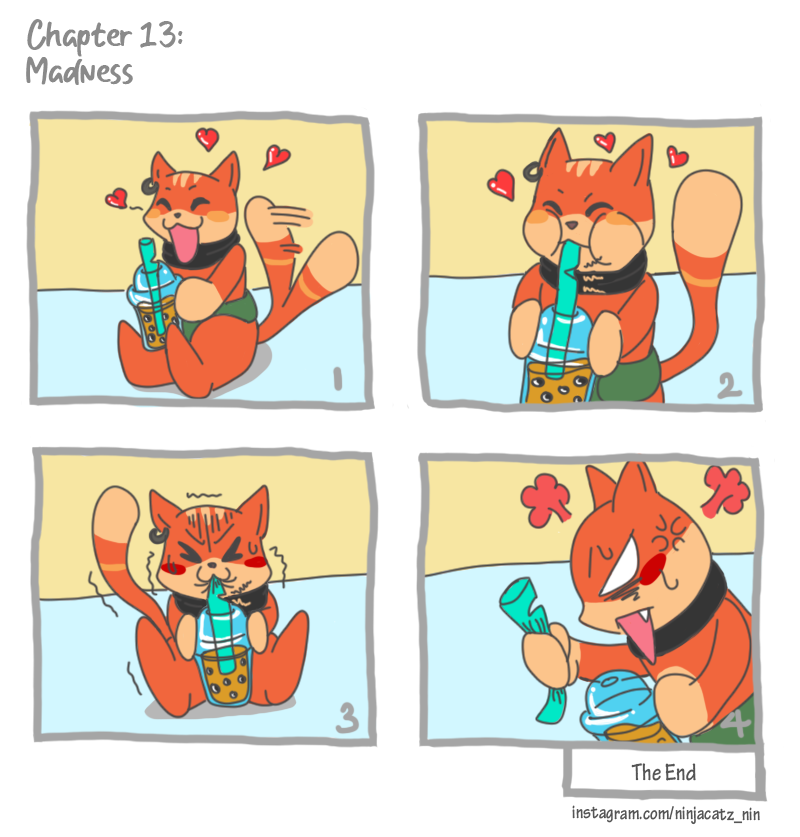 Chapter 13:
Madness

1

2

3

4

The End

instagram.com/ninjacatz_nin