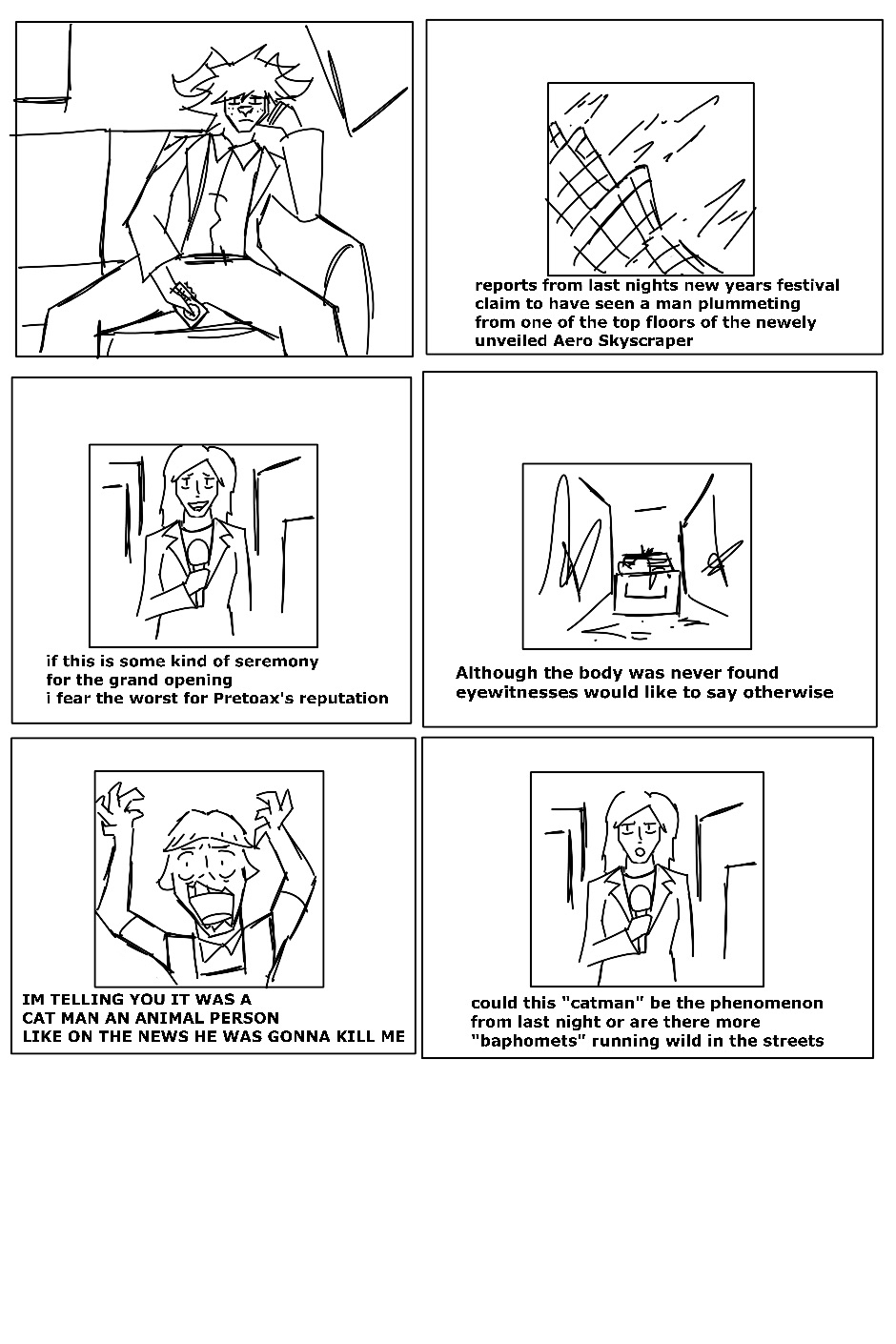 reports from last nights new years festival claim to have seen a man plummeting from one of the top floors of the newely unveiled Aero Skyscraper

if this is some kind of seremony for the grand opening i fear the worst for Pretoax's reputation

Although the body was never found eyewitnesses would like to say otherwise

IM TELLING YOU IT WAS A CAT MAN AN ANIMAL PERSON LIKE ON THE NEWS HE WAS GONNA KILL ME

could this "catman" be the phenomenon from last night or are there more "baphomets" running wild in the streets