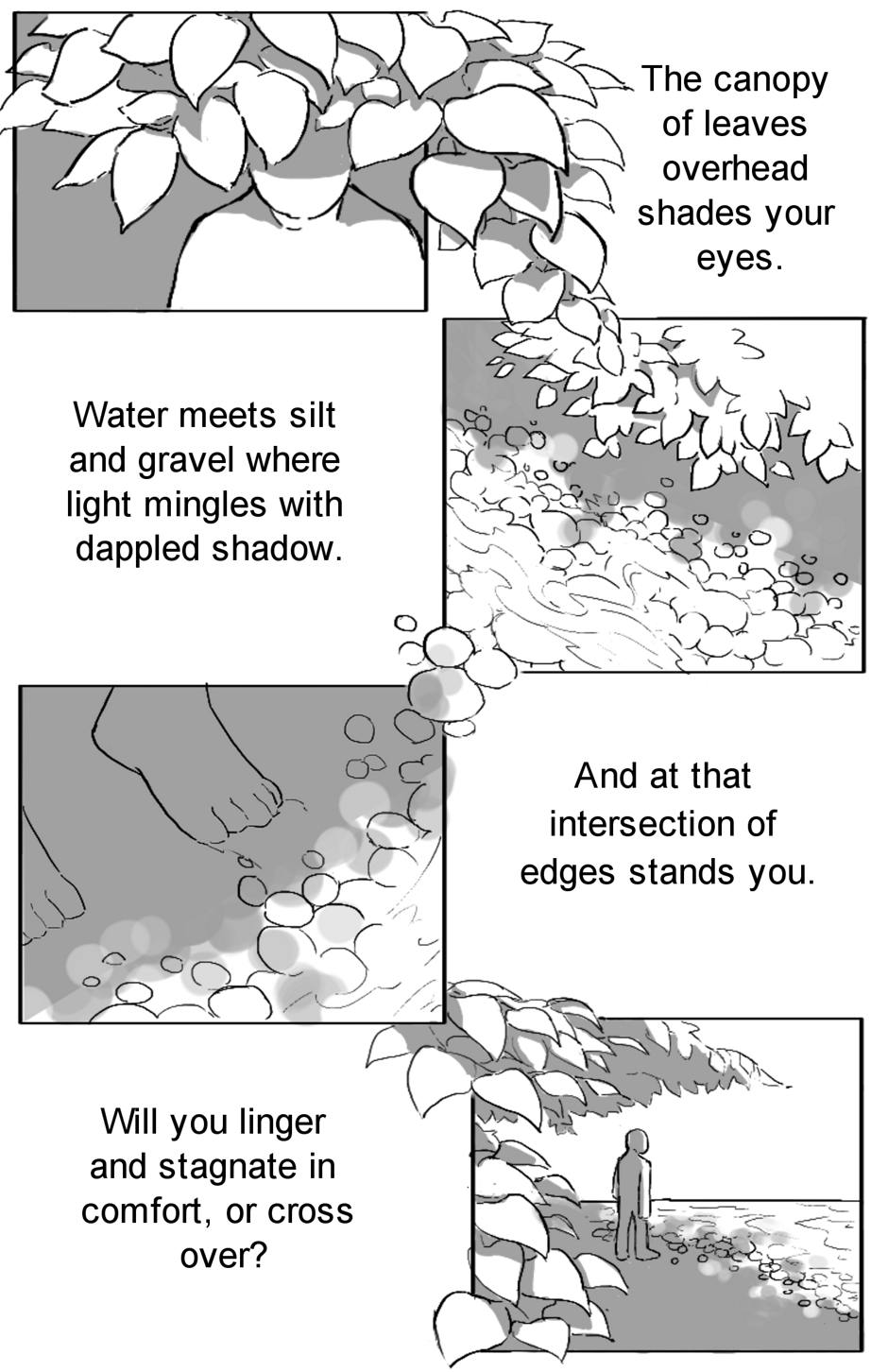 The canopy of leaves overhead shades your eyes.

Water meets silt and gravel where light mingles with dappled shadow.

And at that intersection of edges stands you.

Will you linger and stagnate in comfort, or cross over?