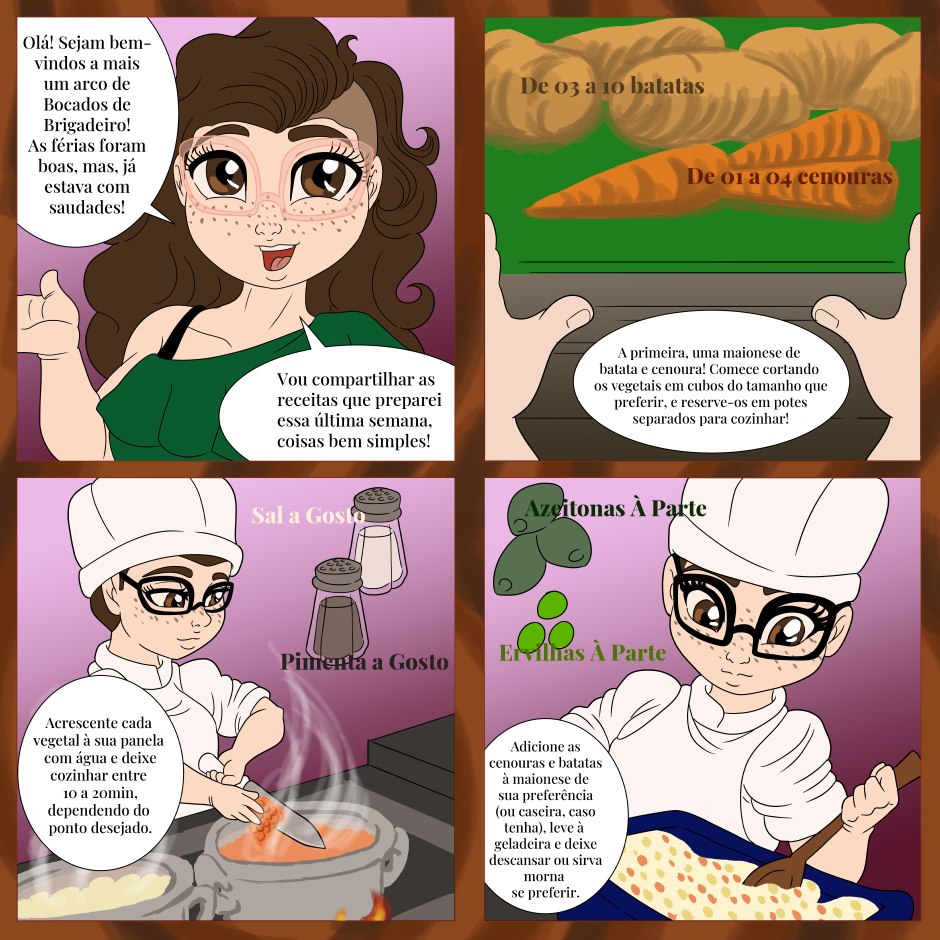 Olá! Sejam bem-vindos a mais um arco de Bocados de Brigadeiro! As férias foram boas, mas, já estava com saudades!

Vou compartilhar as receitas que preparei essa última semana, coisas bem simples!

De 03 a 10 batatas

De 01 a 04 cenouras

A primeira, uma maionese de batata e cenoura! Comece cortando os vegetais em cubos do tamanho que preferir, e reserve-os em potes separados para cozinhar!

Sal a Gosto

Pimenta a Gosto

Acrescente cada vegetal à sua panela com água e deixe cozinhar entre 10 a 20min, dependendo do ponto desejado.

Azeitonas À Parte

Ervilhas À Parte

Adicione as cenouras e batatas à maionese de sua preferência (ou caseira, caso tenha), leve à geladeira e deixe descansar ou sirva morna se preferir.