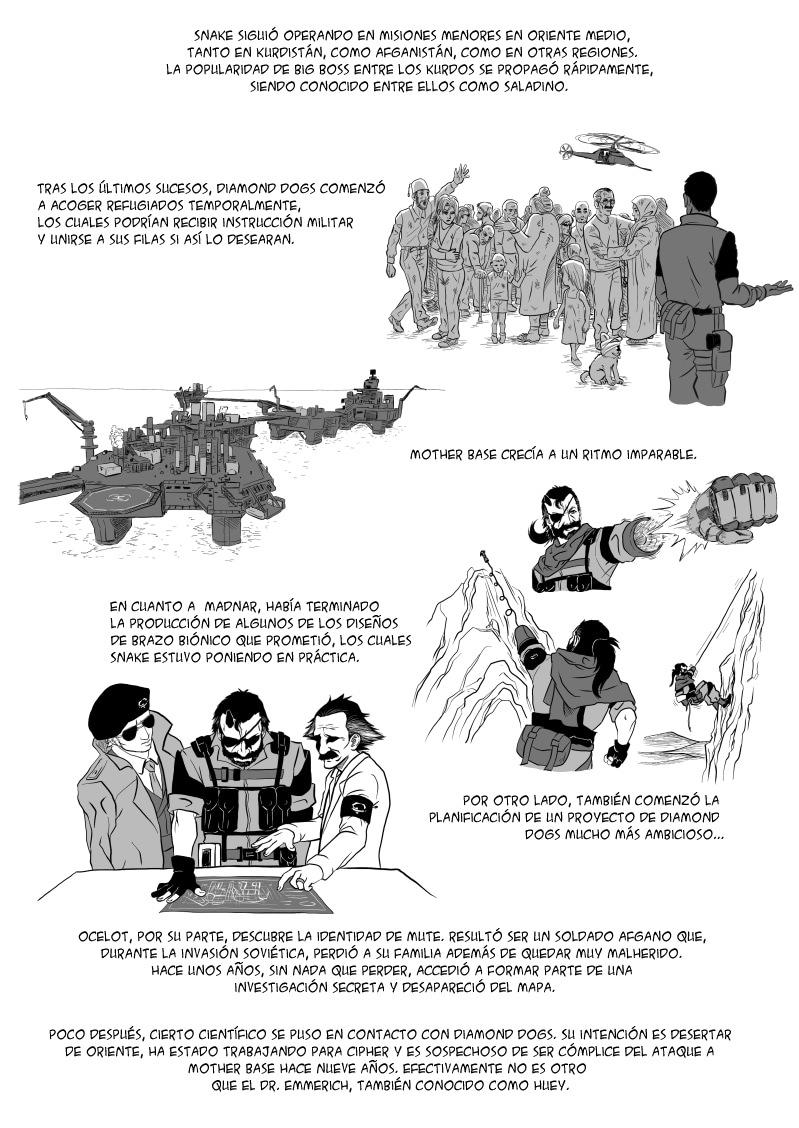 SNAKE SIGUIÓ OPERANDO EN MISIONES MENORES EN ORIENTE MEDIO, TANTO EN KURDISTÁN, COMO AFGANISTÁN, COMO EN OTRAS REGIONES. LA POPULARIDAD DE BIG BOSS ENTRE LOS KURDOS SE PROPAGÓ RÁPIDAMENTE, SIENDO CONOCIDO ENTRE ELLOS COMO SALADINO.

TRAS LOS ÚLTIMOS SUCESOS, DIAMOND DOGS COMENZÓ A ACOGER REFUGIADOS TEMPORALMENTE, LOS CUALES PODRÍAN RECIBIR INSTRUCCIÓN MILITAR Y UNIRSE A SUS FILAS SI ASÍ LO DESEARAN.

MOTHER BASE CRECÍA A UN RITMO IMPARABLE.

EN CUANTO A MADNAR, HABÍA TERMINADO LA PRODUCCIÓN DE ALGUNOS DE LOS DISEÑOS DE BRAZO BIÓNICO QUE PROMETIÓ, LOS CUALES SNAKE ESTUVO PONIENDO EN PRÁCTICA.

POR OTRO LADO, TAMBIÉN COMENZÓ LA PLANIFICACIÓN DE UN PROYECTO DE DIAMOND DOGS MUCHO MÁS AMBICIOSO...

OCELOT, POR SU PARTE, DESCUBRE LA IDENTIDAD DE MUTE. RESULTÓ SER UN SOLDADO AFGANO QUE, DURANTE LA INVASIÓN SOVIÉTICA, PERDIÓ A SU FAMILIA ADEMÁS DE QUEDAR MUY MALHERIDO. HACE UNOS AÑOS, SIN NADA QUE PERDER, ACCEDIÓ A FORMAR PARTE DE UNA INVESTIGACIÓN SECRETA Y DESAPARECIÓ DEL MAPA.

POCO DESPUÉS, CIERTO CIENTÍFICO SE PUSO EN CONTACTO CON DIAMOND DOGS. SU INTENCIÓN ES DESERTAR DE ORIENTE, HA ESTADO TRABAJANDO PARA CIPHER Y ES SOSPECHOSO DE SER CÓMPLICE DEL ATAQUE A MOTHER BASE HACE NUEVE AÑOS. EFECTIVAMENTE NO ES OTRO QUE EL DR. EMMERICH, TAMBIÉN CONOCIDO COMO HUEY.