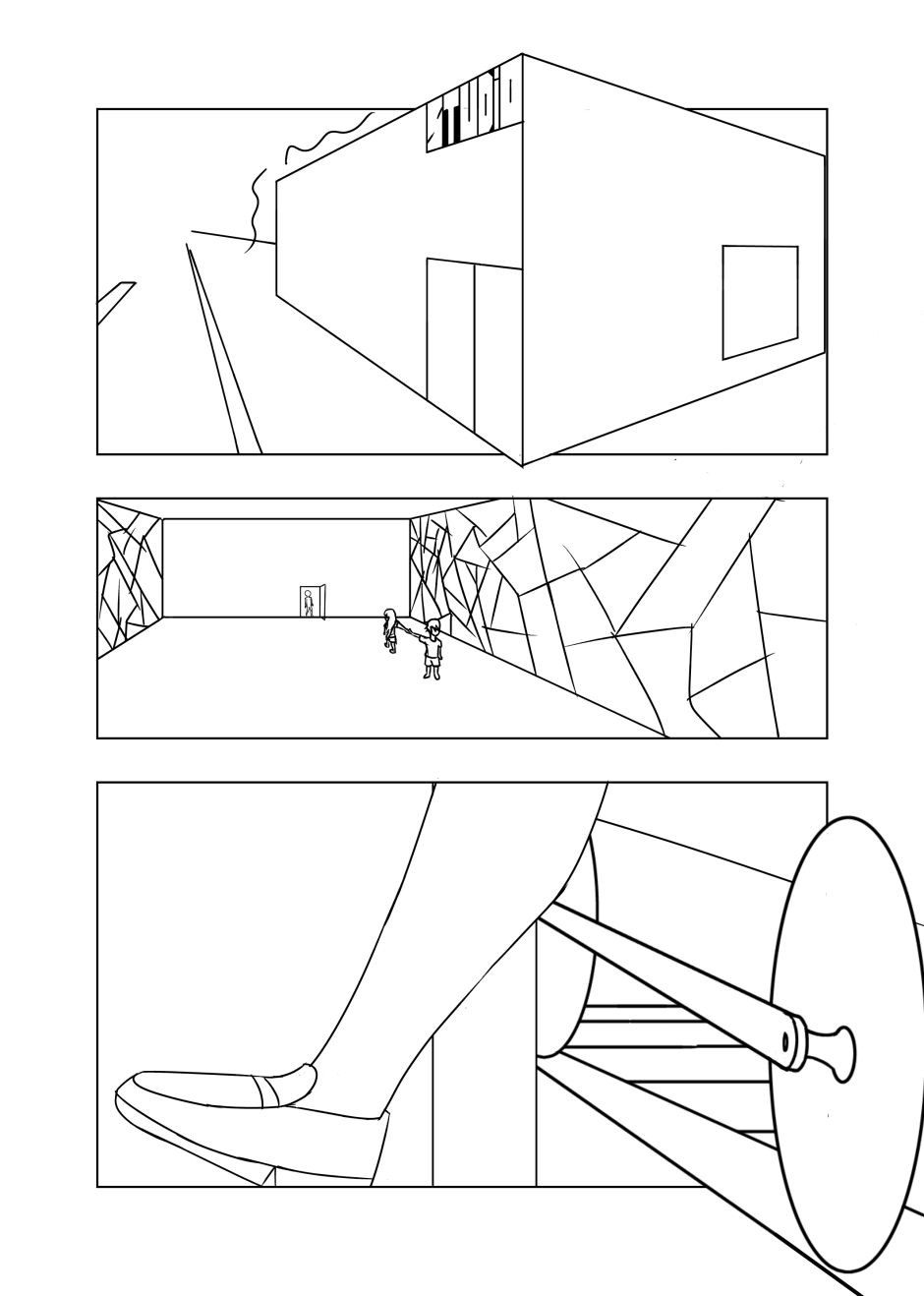 STUDIO