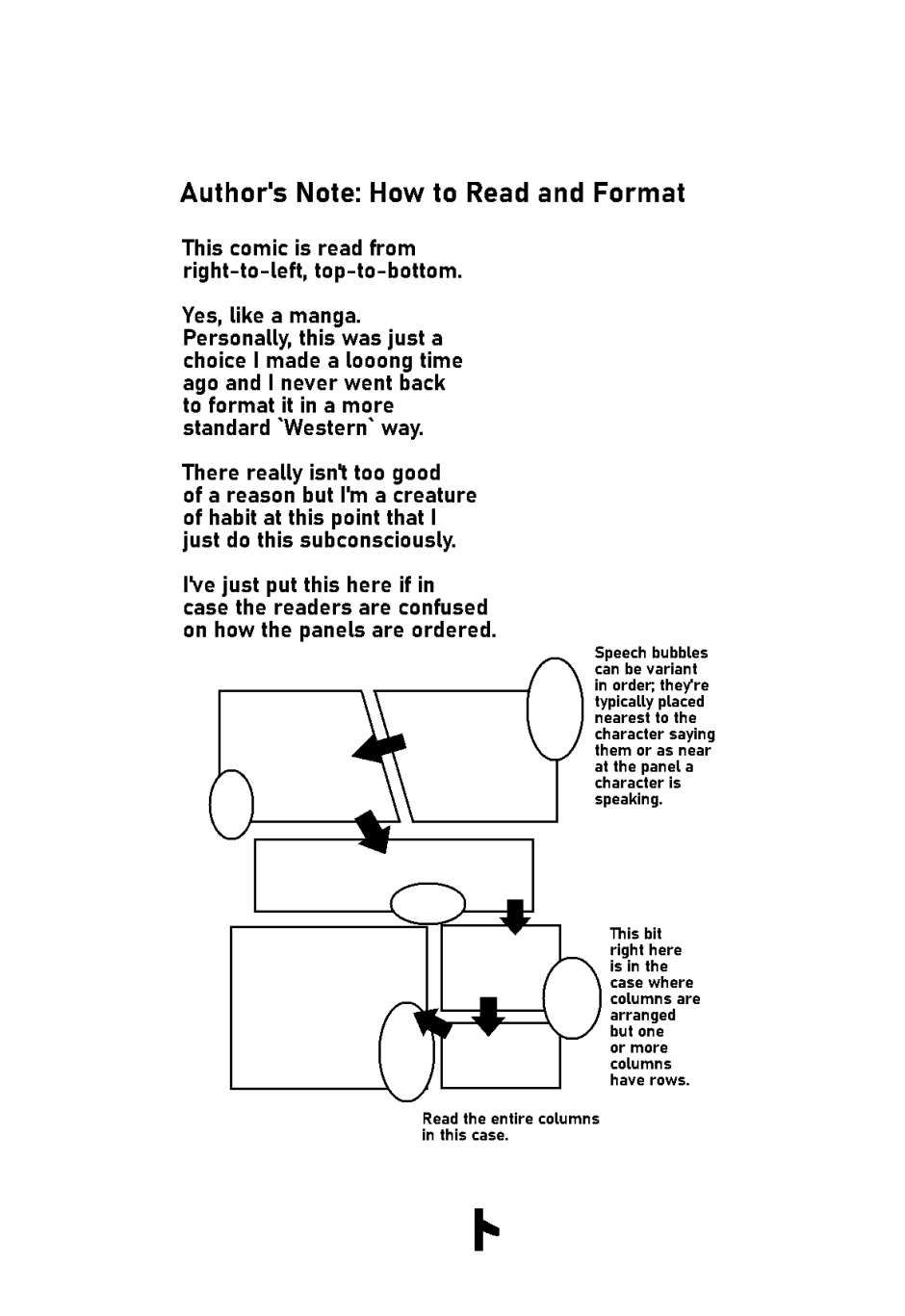 Author's Note: How to Read and Format

This comic is read from right-to-left, top-to-bottom.

Yes, like a manga. Personally, this was just a choice I made a looong time ago and I never went back to format it in a more standard `Western` way.

There really isn't too good of a reason but I'm a creature of habit at this point that I just do this subconsciously.

I've just put this here if in case the readers are confused on how the panels are ordered.

Speech bubbles can be variant in order; they're typically placed nearest to the character saying them or as near at the panel a character is speaking.

This bit right here is in the case where columns are arranged but one or more columns have rows.

Read the entire columns in this case.