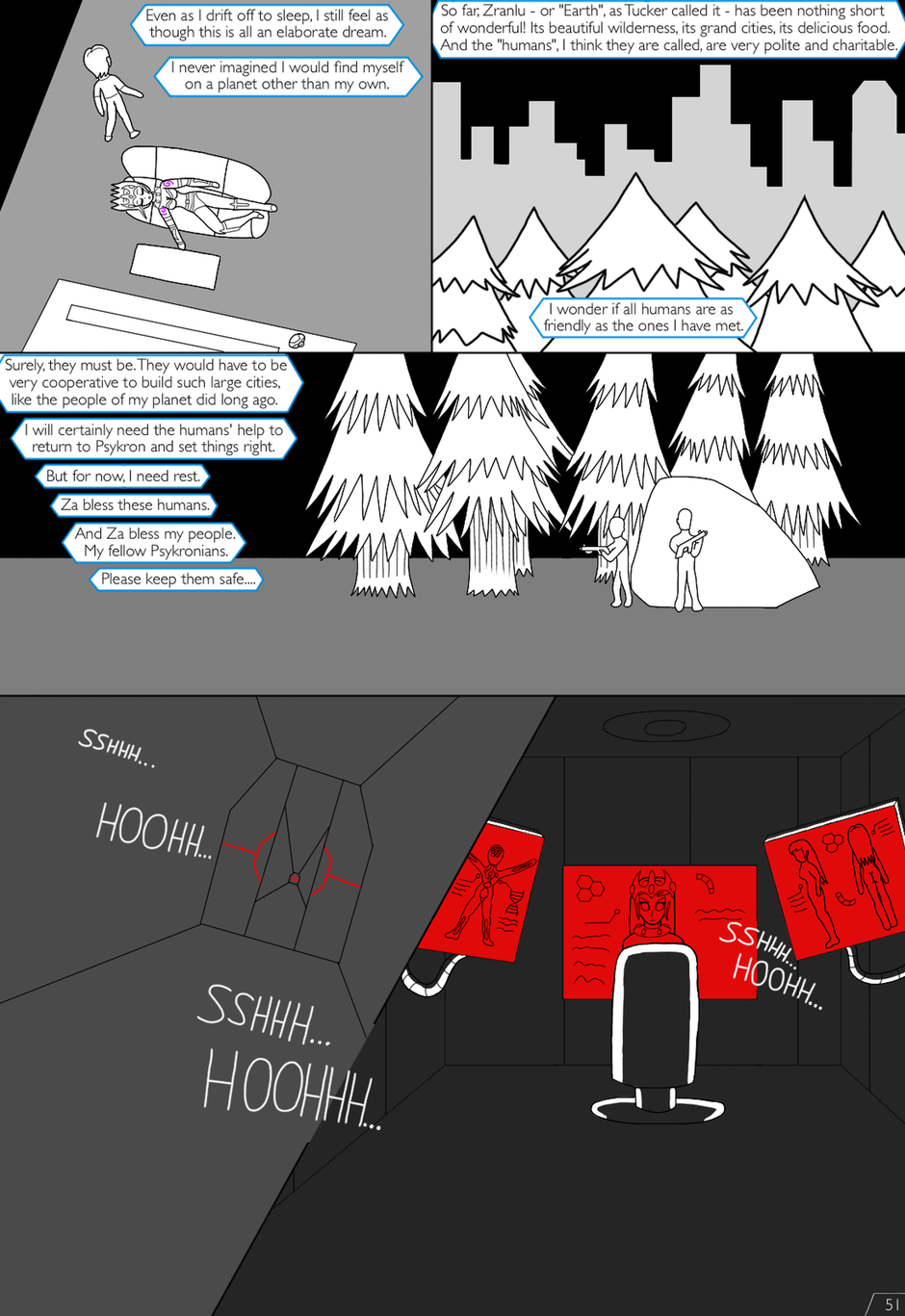 Even as I drift off to sleep, I still feel as though this is all an elaborate dream.

I never imagined I would find myself on a planet other than my own.

So far, Zranlu - or "Earth", as Tucker called it - has been nothing short of wonderful! Its beautiful wilderness, its grand cities, its delicious food. And the "humans", I think they are called, are very polite and charitable.

I wonder if all humans are as friendly as the ones I have met.

Surely, they must be. They would have to be very cooperative to build such large cities, like the people of my planet did long ago.

I will certainly need the humans' help to return to Psykron and set things right.

But for now, I need rest.

Za bless these humans.

And Za bless my people. My fellow Psykronians.

Please keep them safe....

SSHHH...

HOOHH...

SSHHH...
HOOHHH...

SSHHH...
HOOHH...

51