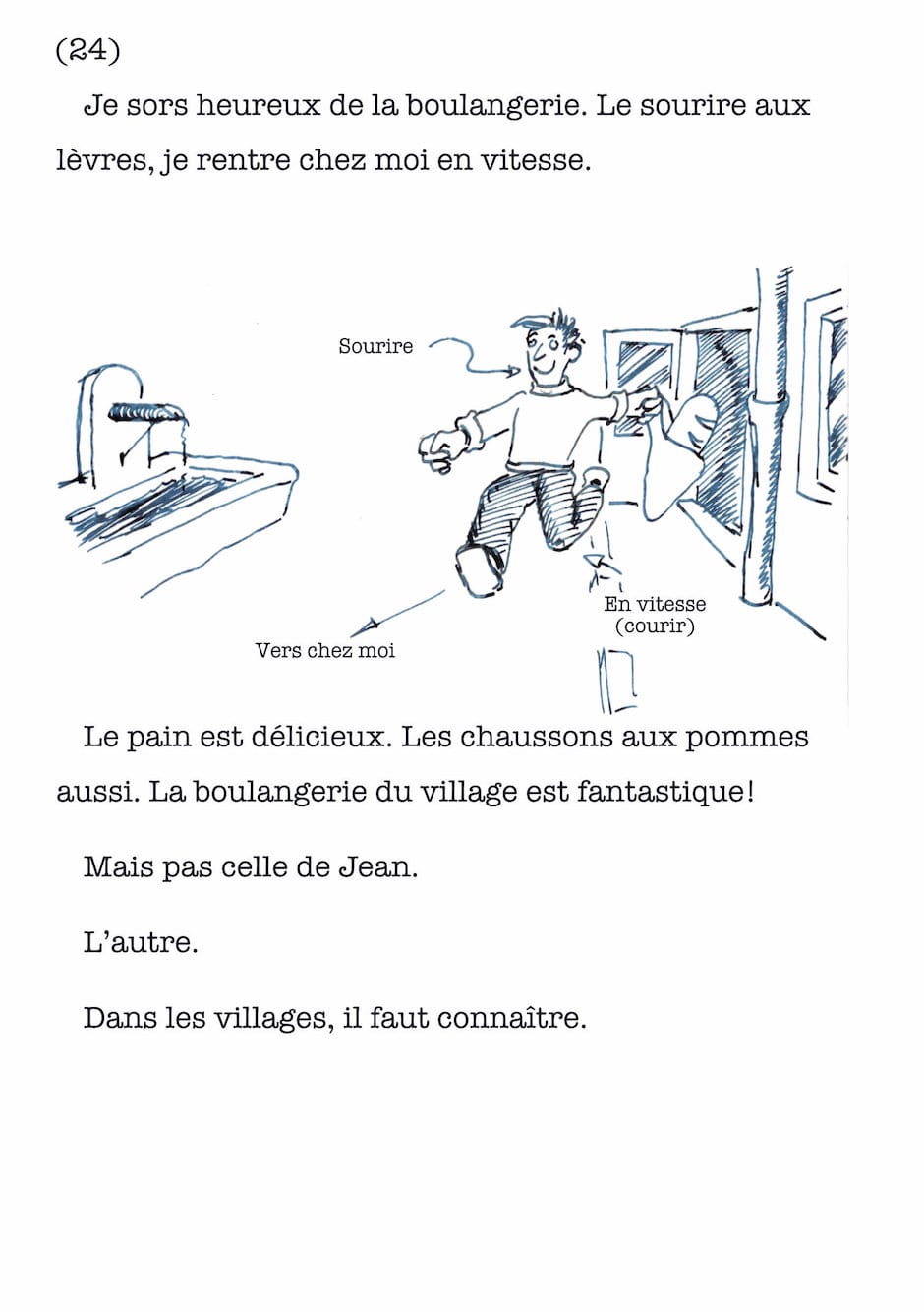 (24)

Je sors heureux de la boulangerie. Le sourire aux lèvres, je rentre chez moi en vitesse.

Sourire

En vitesse
(courir)

Vers chez moi

Le pain est délicieux. Les chaussons aux pommes aussi. La boulangerie du village est fantastique!

Mais pas celle de Jean.

L'autre.

Dans les villages, il faut connaître.