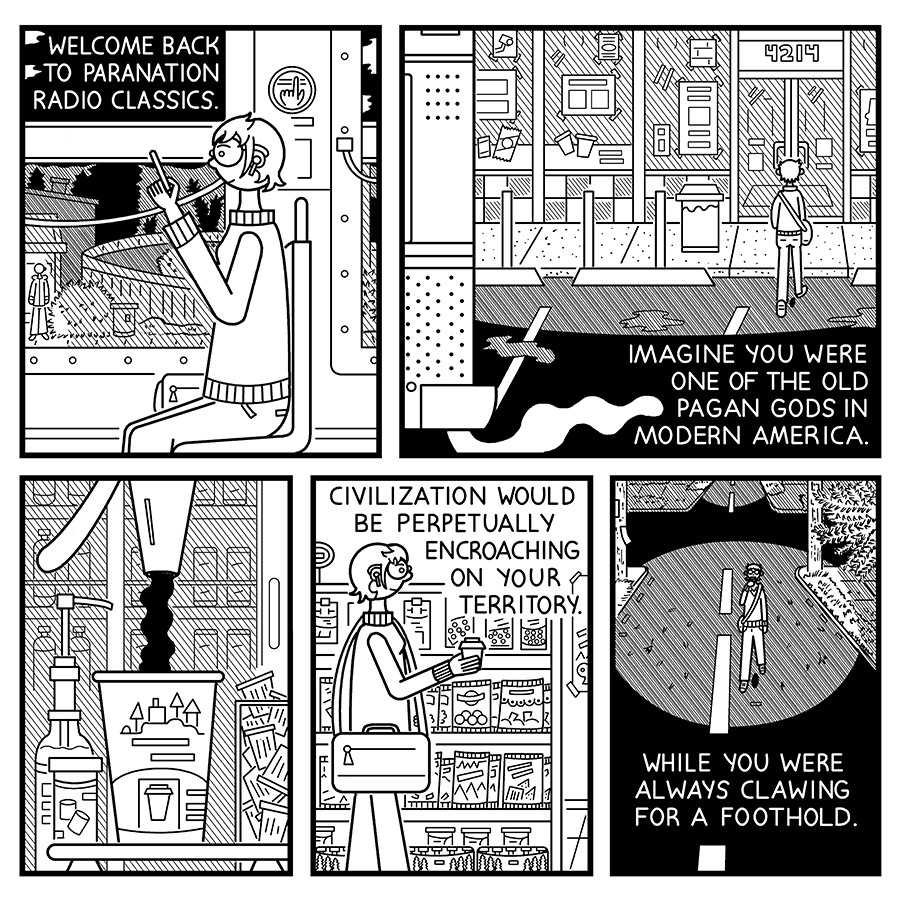 WELCOME BACK TO PARANATION RADIO CLASSICS.

4214

IMAGINE YOU WERE ONE OF THE OLD PAGAN GODS IN MODERN AMERICA.

CIVILIZATION WOULD BE PERPETUALLY ENCROACHING ON YOUR TERRITORY.

WHILE YOU WERE ALWAYS CLAWING FOR A FOOTHOLD.