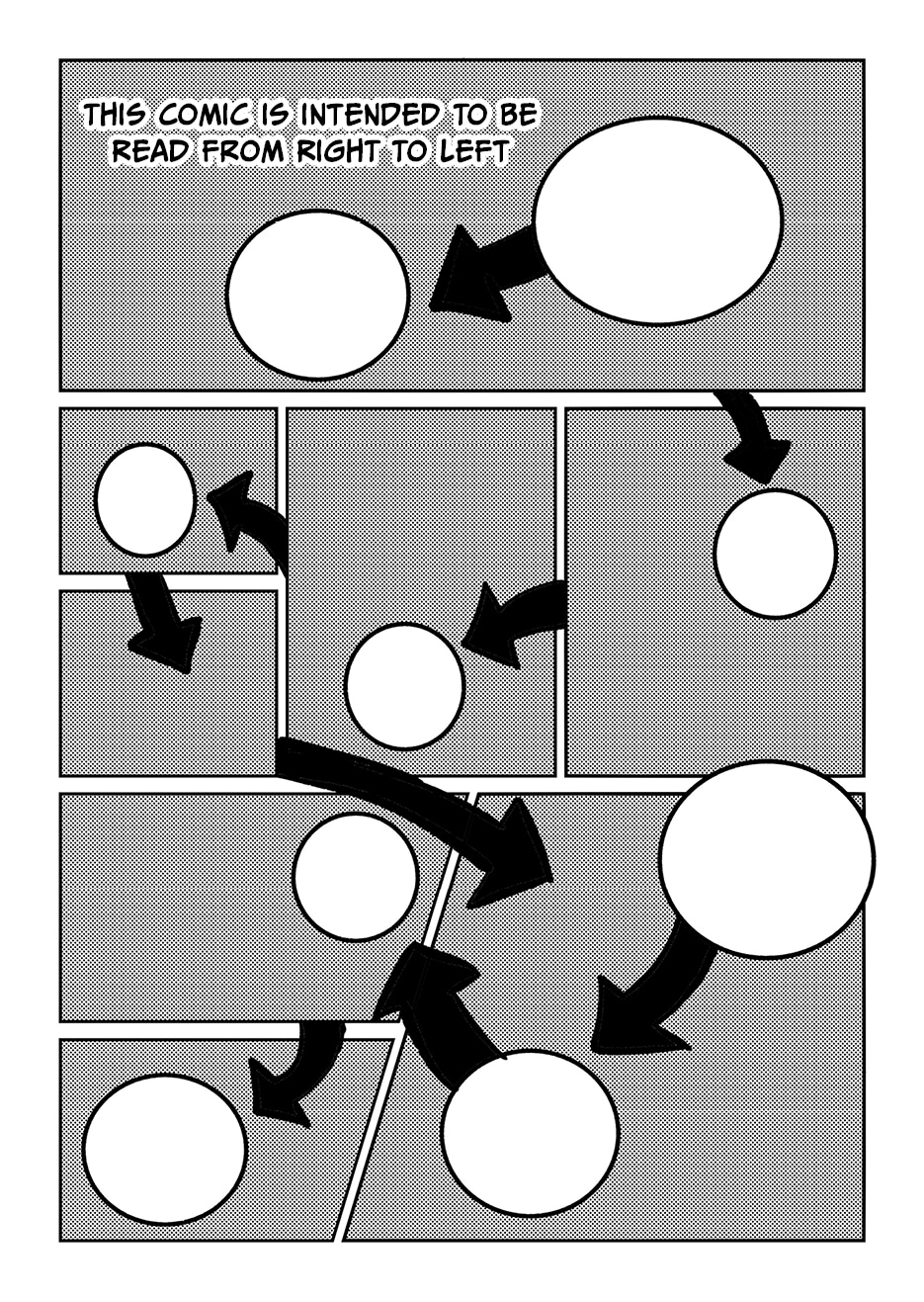 THIS COMIC IS INTENDED TO BE READ FROM RIGHT TO LEFT