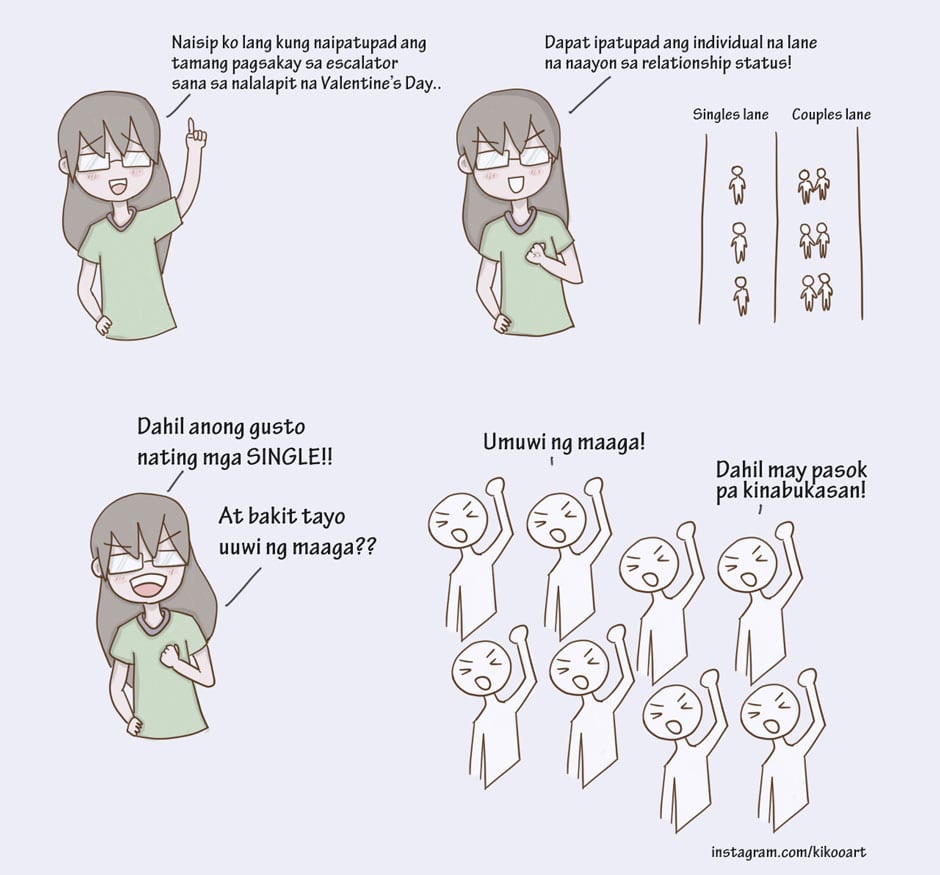 Naisip ko lang kung naipatupad ang tamang pagsakay sa escalator sana sa nalalapit na Valentine's Day..

Dapat ipatupad ang individual na lane na naayon sa relationship status!

Singles lane

Couples lane

Dahil anong gusto nating mga SINGLE!!

At bakit tayo uuwi ng maaga??

Umuwi ng maaga!

Dahil may pasok pa kinabukasan!

instagram.com/kikooart