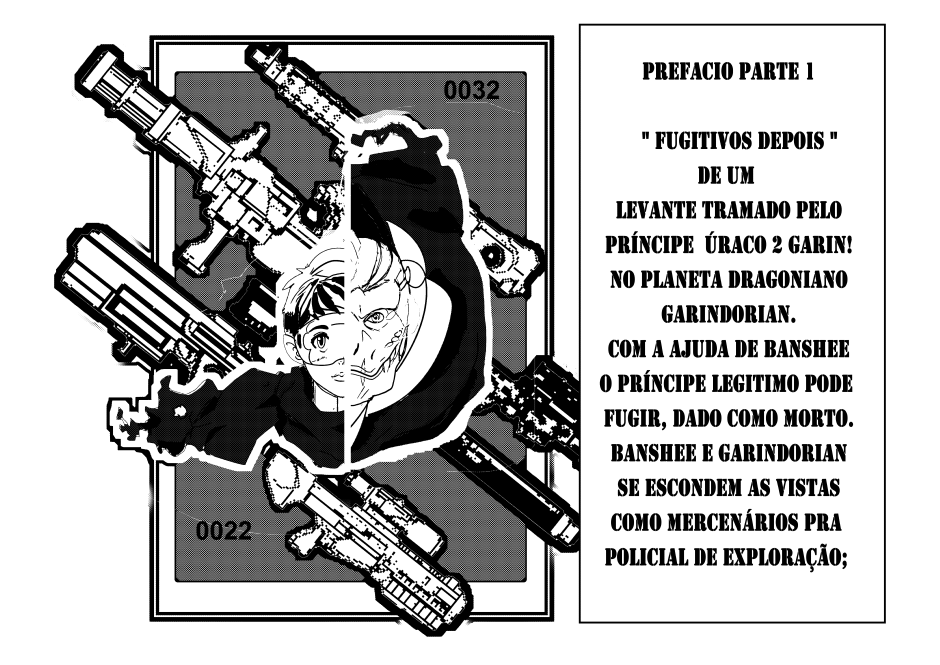 0032

0022

PREFACIO PARTE 1

" FUGITIVOS DEPOIS "
DE UM
LEVANTE TRAMADO PELO
PRÍNCIPE ÚRACO 2 GARIN!
NO PLANETA DRAGONIANO
GARINDORIAN.
COM A AJUDA DE BANSHEE
O PRÍNCIPE LEGITIMO PODE
FUGIR, DADO COMO MORTO.
BANSHEE E GARINDORIAN
SE ESCONDEM AS VISTAS
COMO MERCENÁRIOS PRA
POLICIAL DE EXPLORAÇÃO;