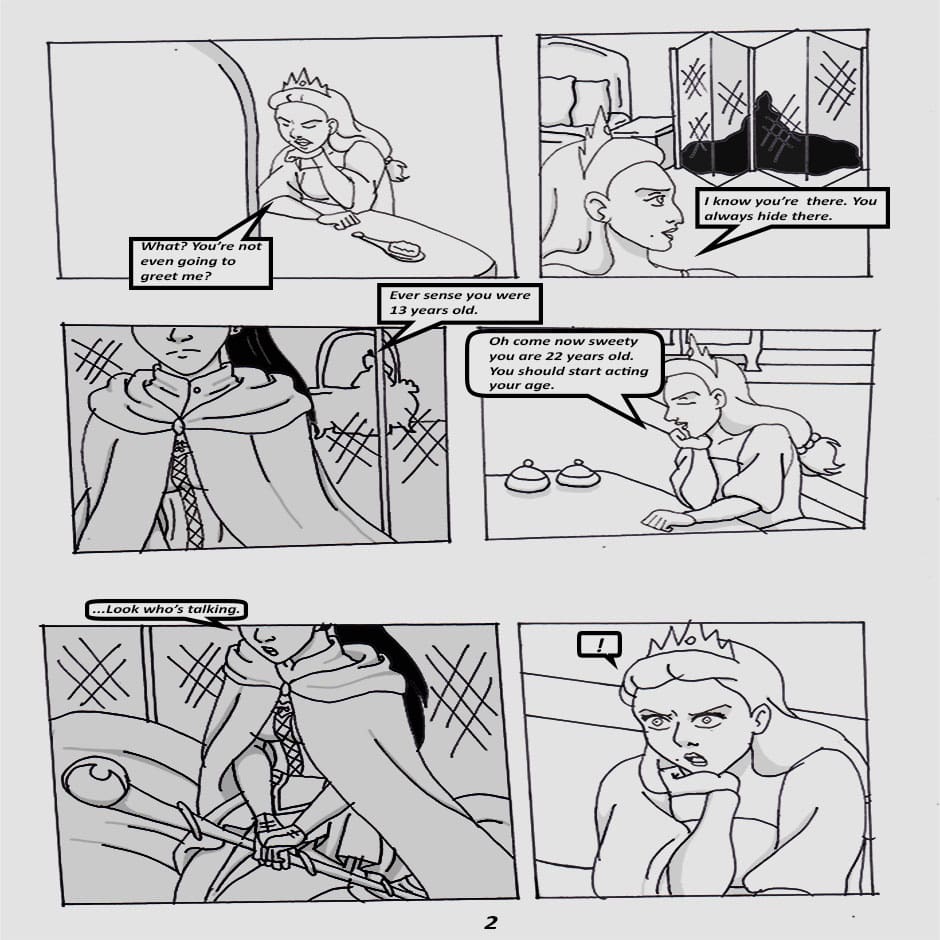 What? You're not even going to greet me?

I know you're there. You always hide there.

Ever sense you were 13 years old.

Oh come now sweety you are 22 years old. You should start acting your age.

...Look who's talking.

!

2