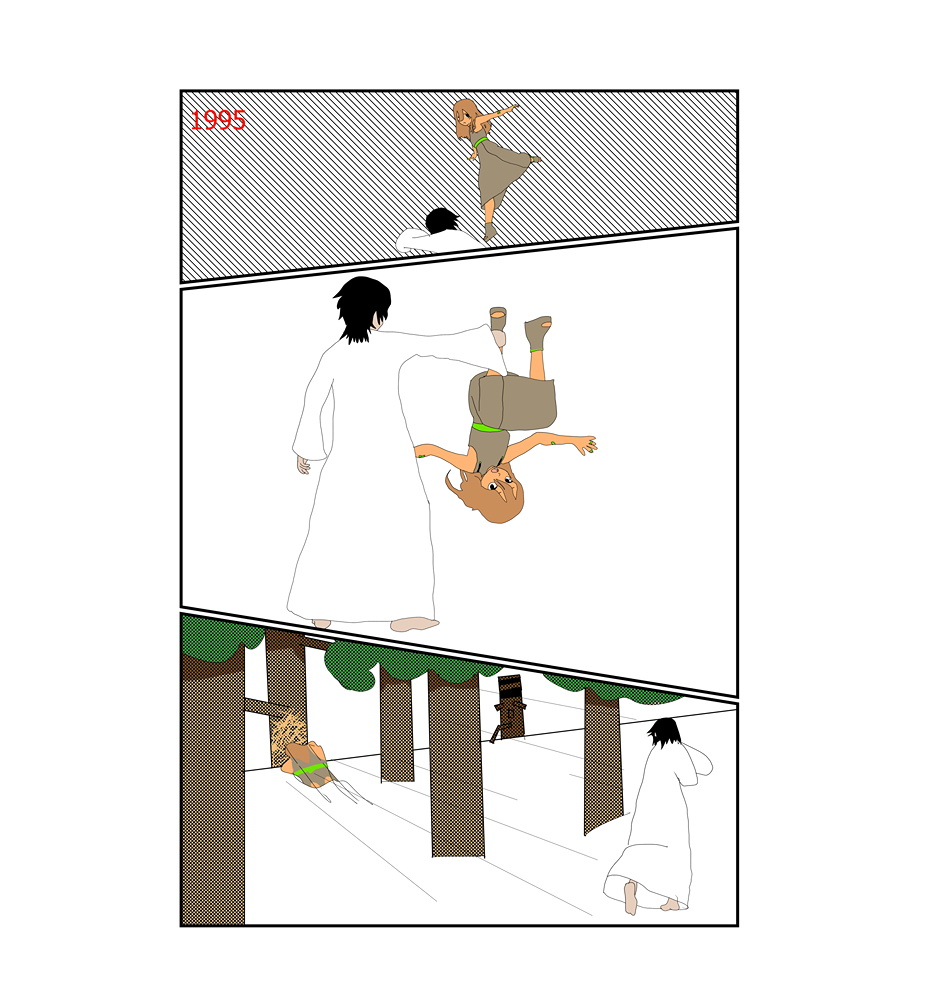 1995