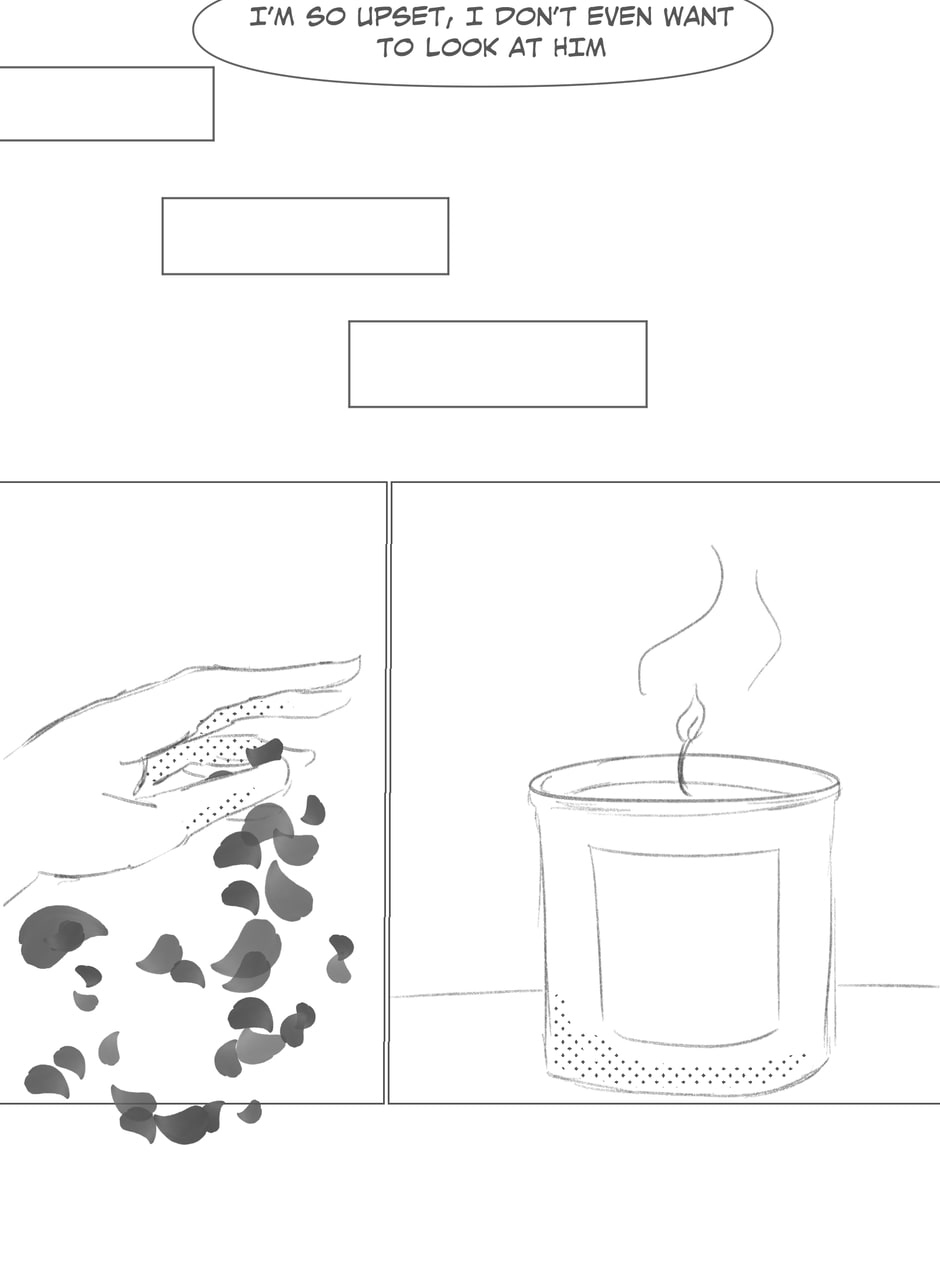 I'M SO UPSET, I DON'T EVEN WANT TO LOOK AT HIM