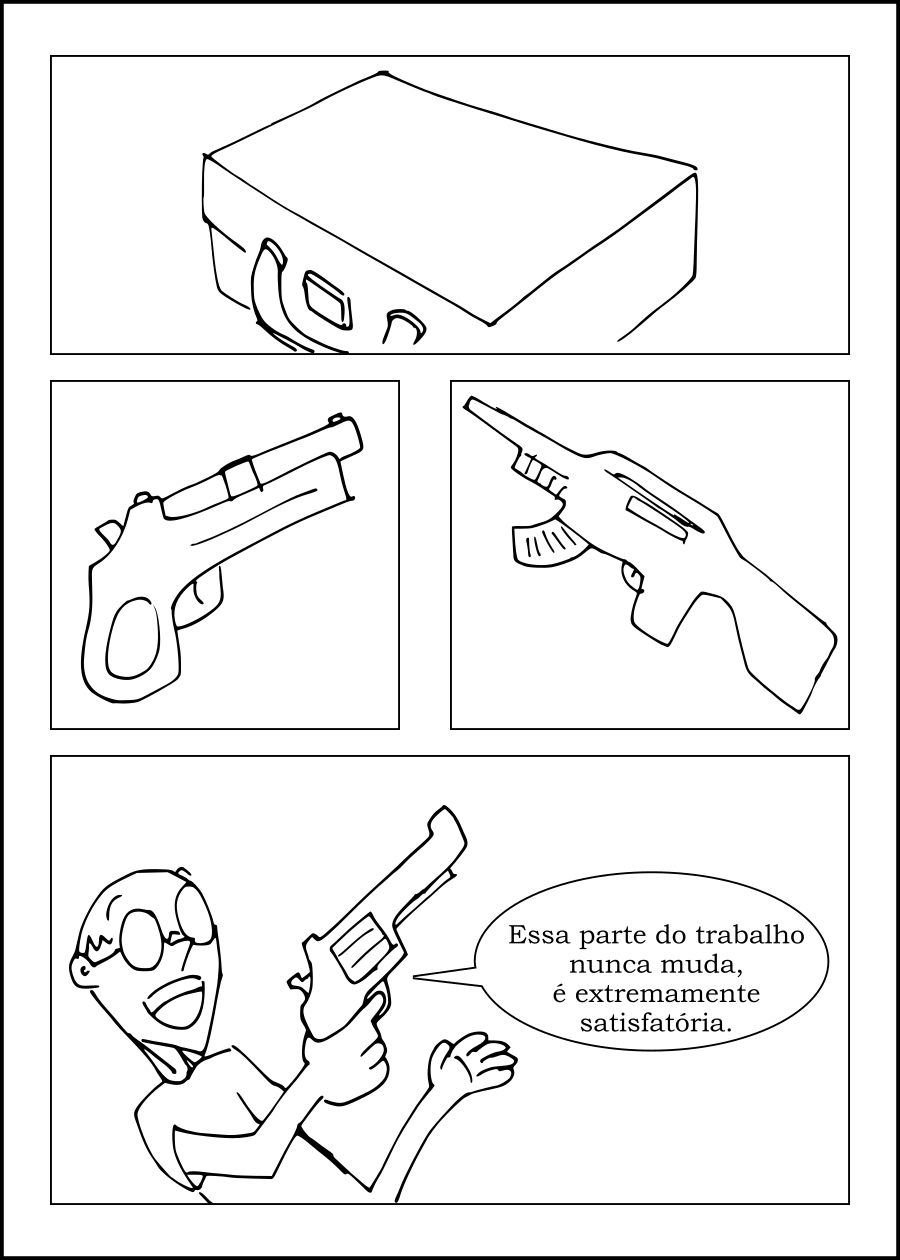 Essa parte do trabalho nunca muda, é extremamente satisfatória.