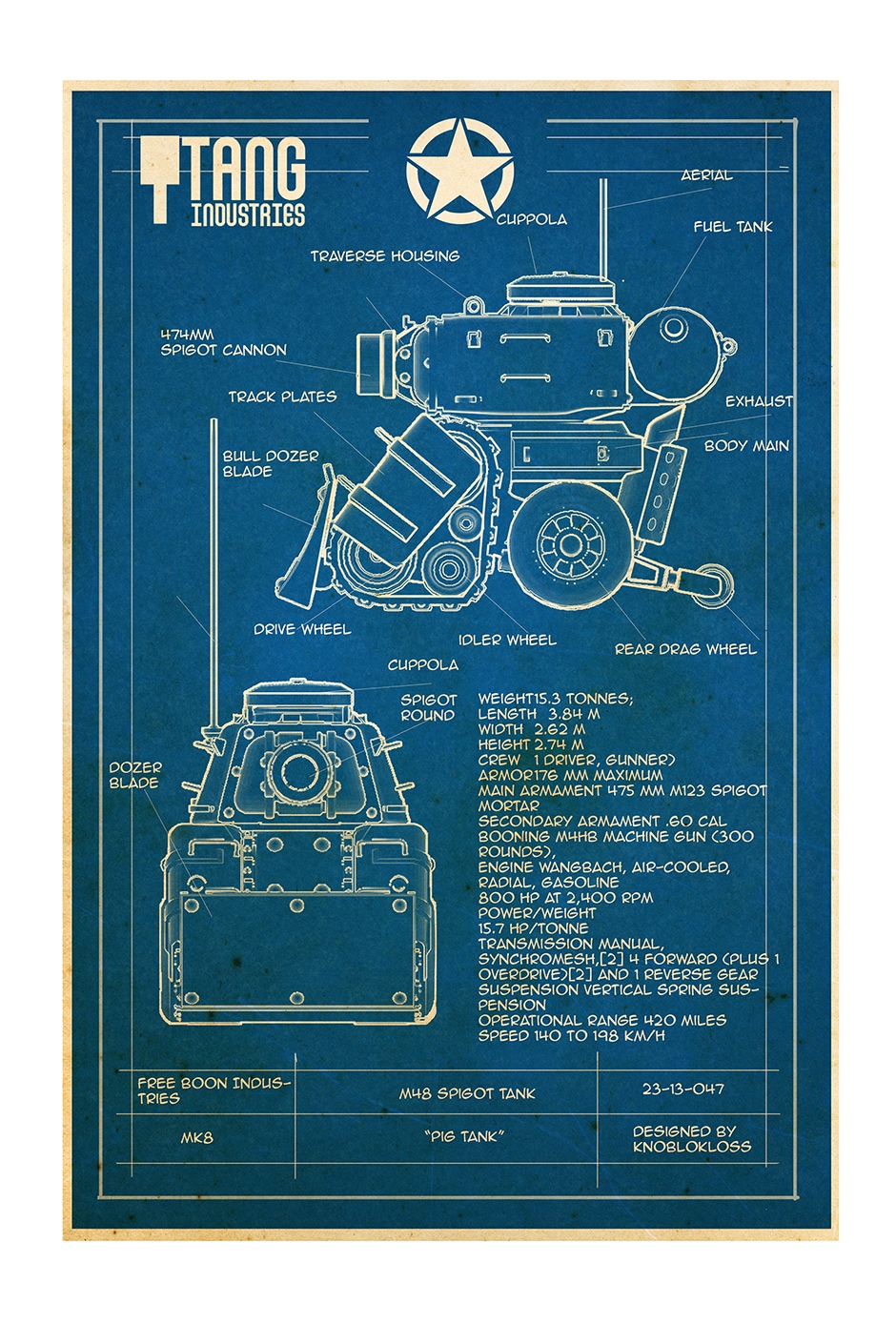 TANG INDUSTRIES

AERIAL

CUPPOLA

FUEL TANK

TRAVERSE HOUSING

474MM SPIGOT CANNON

TRACK PLATES

EXHAUST

BODY MAIN

BULL DOZER BLADE

DRIVE WHEEL

IDLER WHEEL

REAR DRAG WHEEL

CUPPOLA

SPIGOT ROUND

DOZER BLADE

WEIGHT15.3 TONNES;
LENGTH 3.84 M
WIDTH 2.62 M
HEIGHT 2.74 M
CREW 1 DRIVER, GUNNER)
ARMOR176 MM MAXIMUM
MAIN ARMAMENT 475 MM M123 SPIGOT MORTAR
SECONDARY ARMAMENT .60 CAL BOONING M4HB MACHINE GUN (300 ROUNDS),
ENGINE WANGBACH, AIR-COOLED, RADIAL, GASOLINE
800 HP AT 2,400 RPM
POWER/WEIGHT
15.7 HP/TONNE
TRANSMISSION MANUAL, SYNCHROMESH,[2] 4 FORWARD (PLUS 1 OVERDRIVE)[2] AND 1 REVERSE GEAR
SUSPENSION VERTICAL SPRING SUSPENSION
OPERATIONAL RANGE 420 MILES
SPEED 140 TO 198 KM/H

| FREE BOON INDUSTRIES | M48 SPIGOT TANK | 23-13-047 |
|---|---|---|
| MK8 | "PIG TANK" | DESIGNED BY KNOBLOKLOSS |