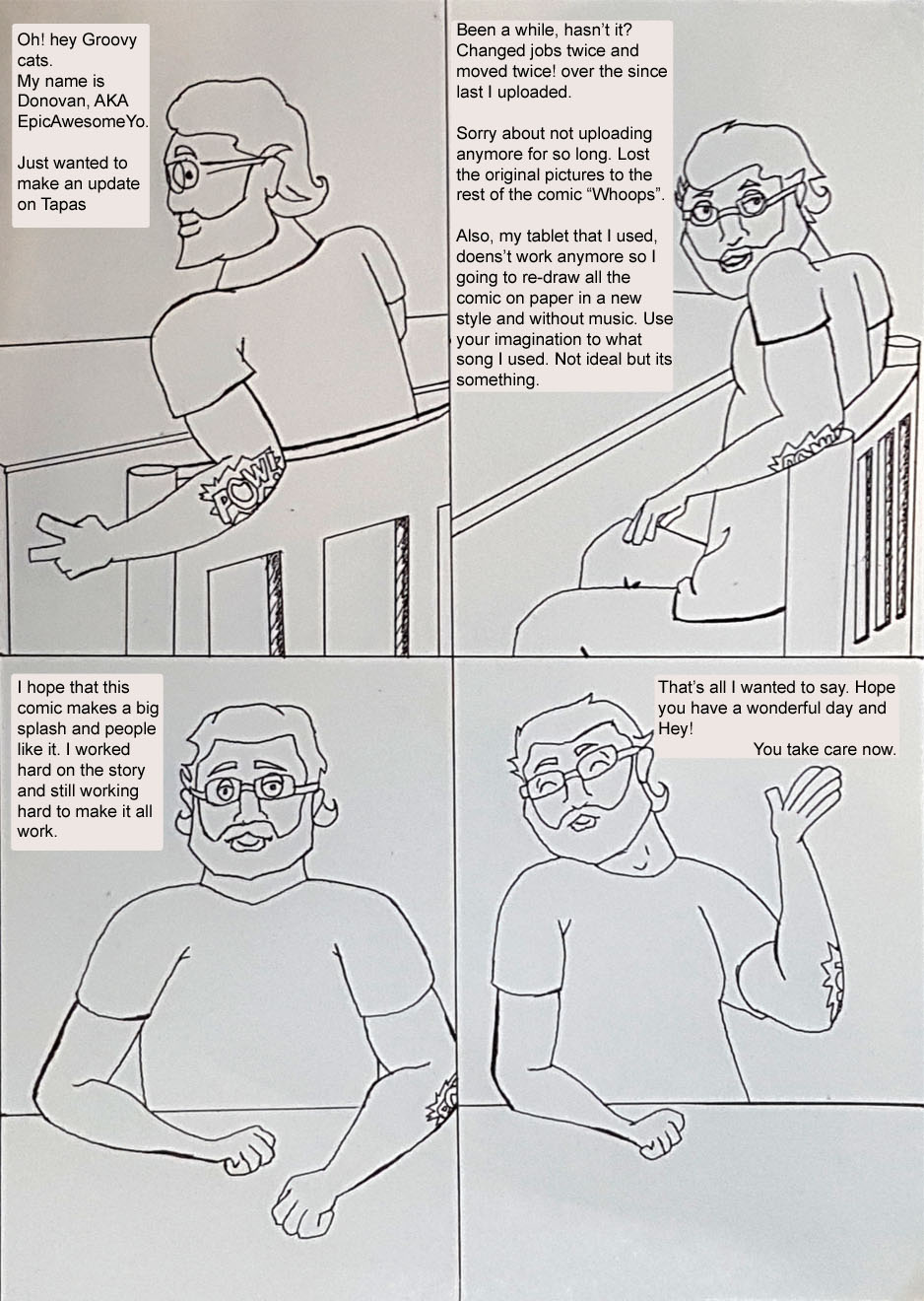 Oh! hey Groovy cats.
My name is Donovan, AKA EpicAwesomeYo.

Just wanted to make an update on Tapas

POW!

Been a while, hasn't it? Changed jobs twice and moved twice! over the since last I uploaded.

Sorry about not uploading anymore for so long. Lost the original pictures to the rest of the comic "Whoops".

Also, my tablet that I used, doens't work anymore so I going to re-draw all the comic on paper in a new style and without music. Use your imagination to what song I used. Not ideal but its something.

I hope that this comic makes a big splash and people like it. I worked hard on the story and still working hard to make it all work.

That's all I wanted to say. Hope you have a wonderful day and Hey!
You take care now.