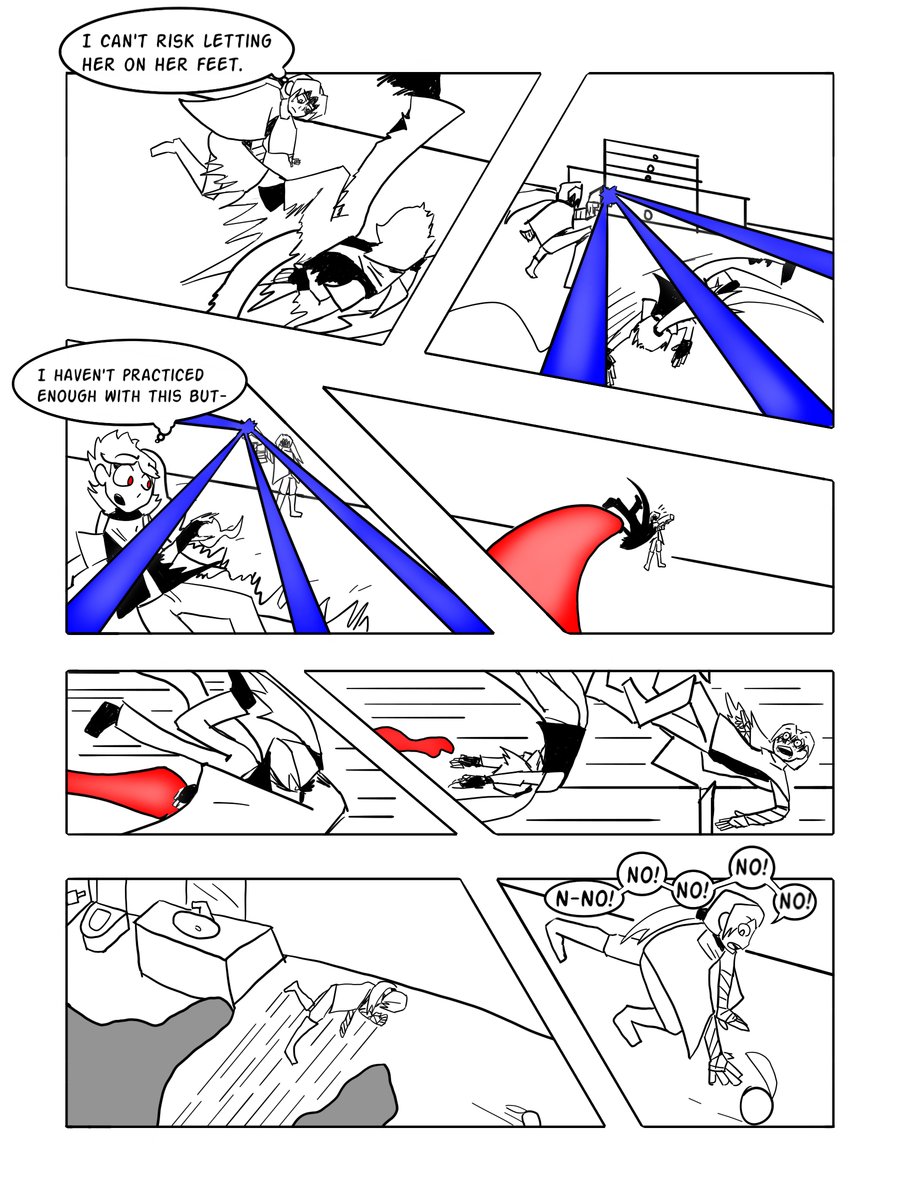 I CAN'T RISK LETTING HER ON HER FEET.

I HAVEN'T PRACTICED ENOUGH WITH THIS BUT-

N-NO! NO! NO! NO! NO!