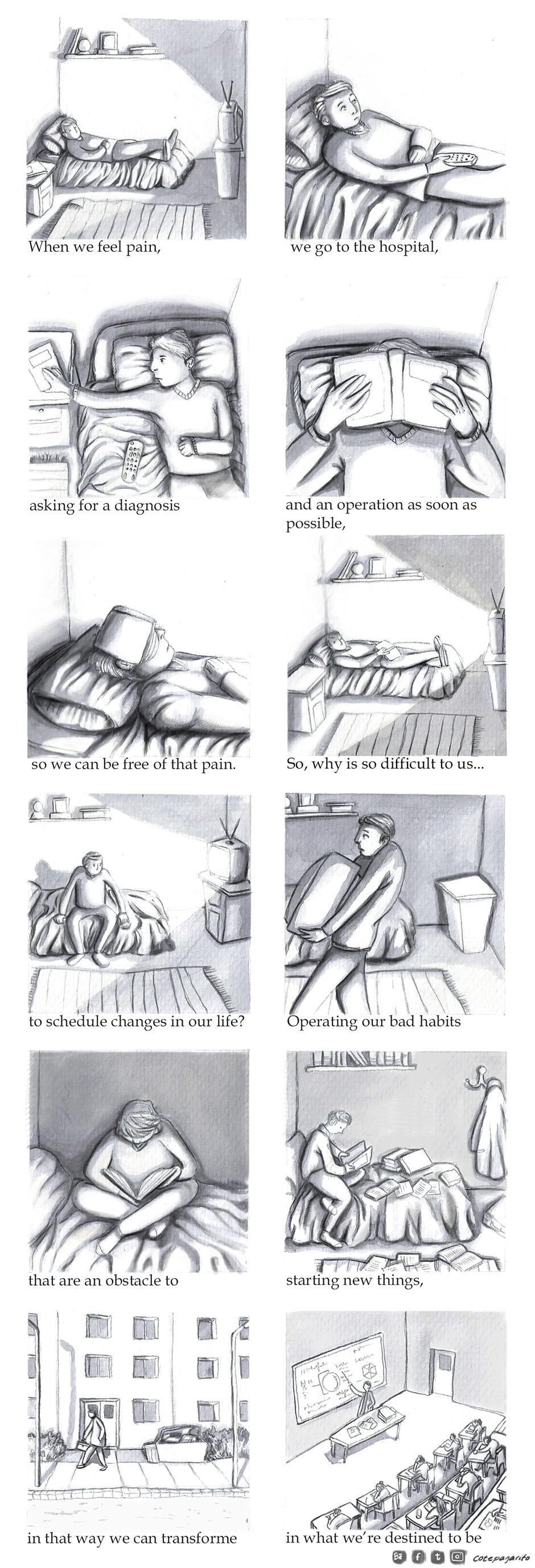 When we feel pain,

we go to the hospital,

asking for a diagnosis

and an operation as soon as possible,

so we can be free of that pain.

So, why is so difficult to us...

to schedule changes in our life?

Operating our bad habits

that are an obstacle to

starting new things,

in that way we can transforme

in what we're destined to be

cotepajarito