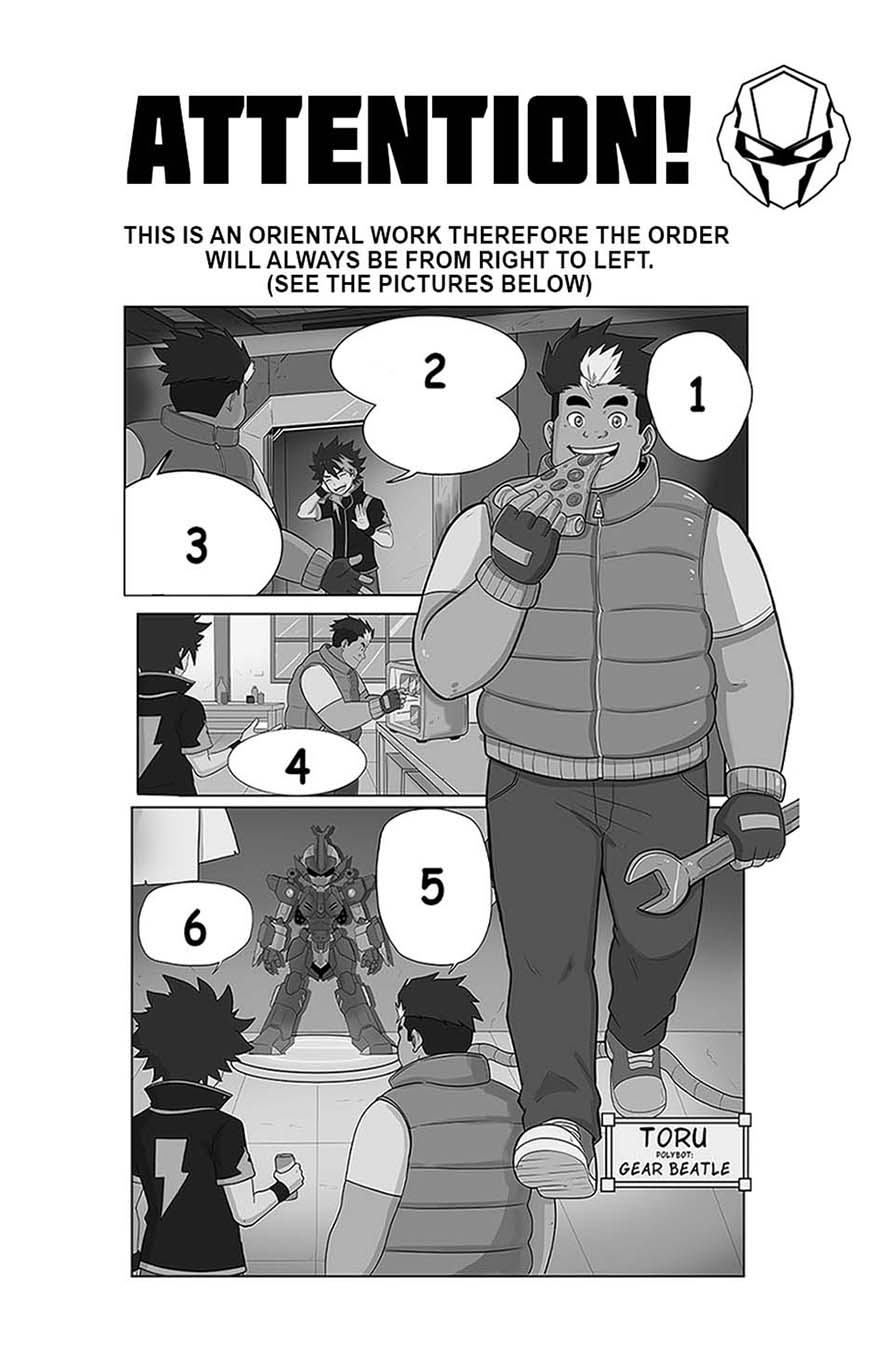 ATTENTION!

THIS IS AN ORIENTAL WORK THEREFORE THE ORDER WILL ALWAYS BE FROM RIGHT TO LEFT. (SEE THE PICTURES BELOW)

1

2

3

4

5

6

TORU
POLYBOT:
GEAR BEATLE