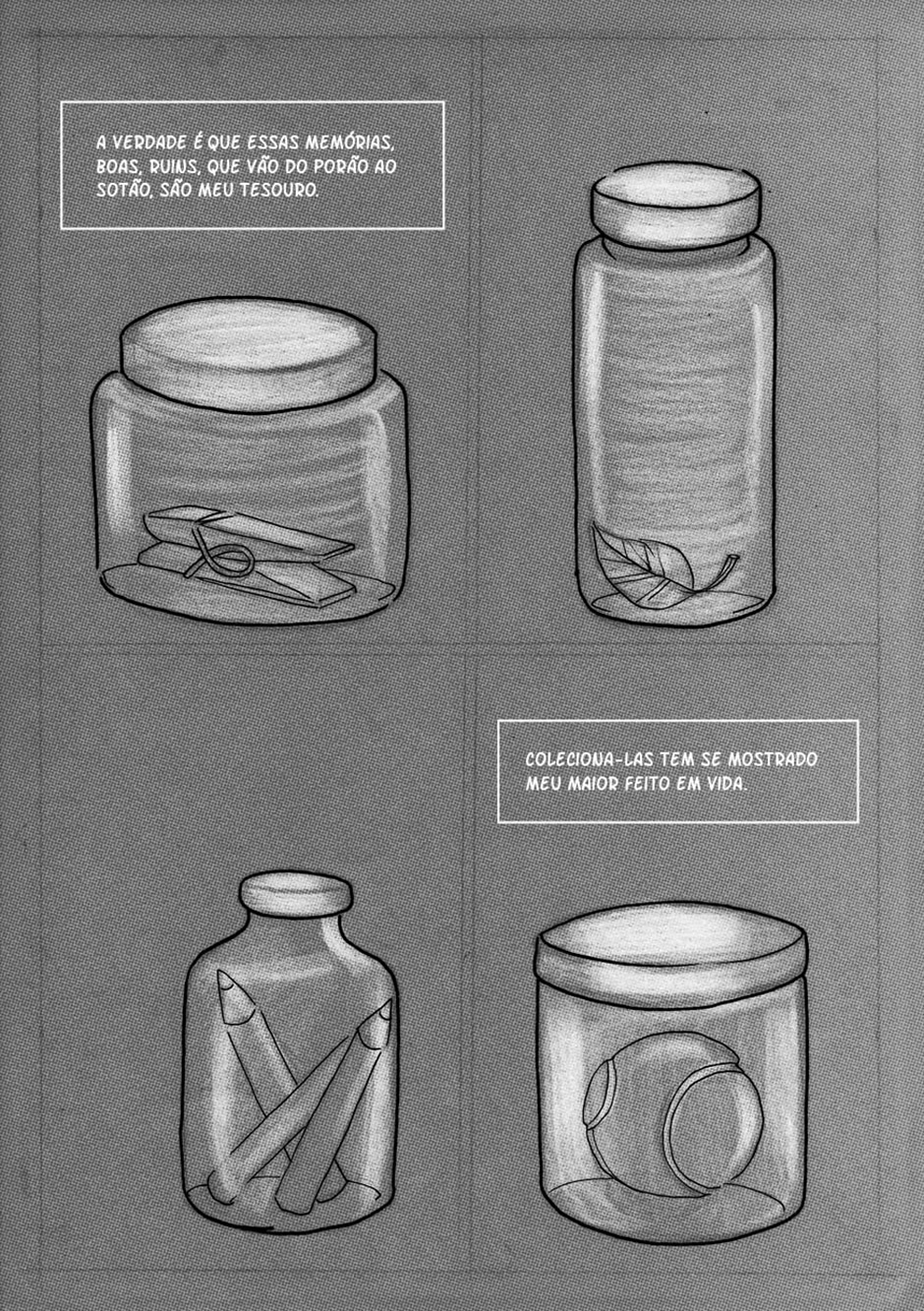 A VERDADE É QUE ESSAS MEMÓRIAS, BOAS, RUINS, QUE VÃO DO PORÃO AO SOTÃO, SÃO MEU TESOURO.

COLECIONA-LAS TEM SE MOSTRADO MEU MAIOR FEITO EM VIDA.