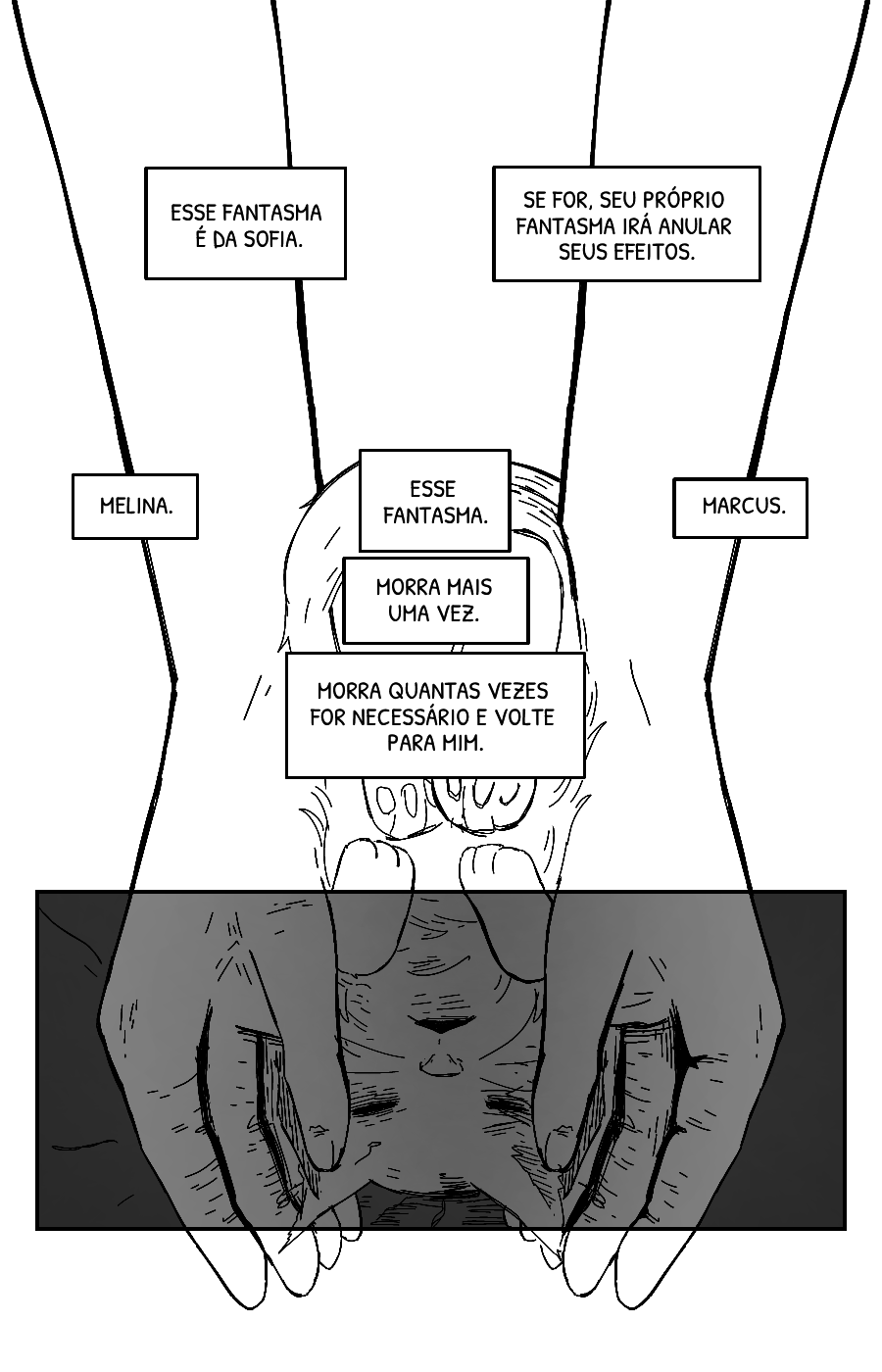 ESSE FANTASMA É DA SOFIA.

SE FOR, SEU PRÓPRIO FANTASMA IRÁ ANULAR SEUS EFEITOS.

MELINA.

ESSE FANTASMA.

MARCUS.

MORRA MAIS UMA VEZ.

MORRA QUANTAS VEZES FOR NECESSÁRIO E VOLTE PARA MIM.