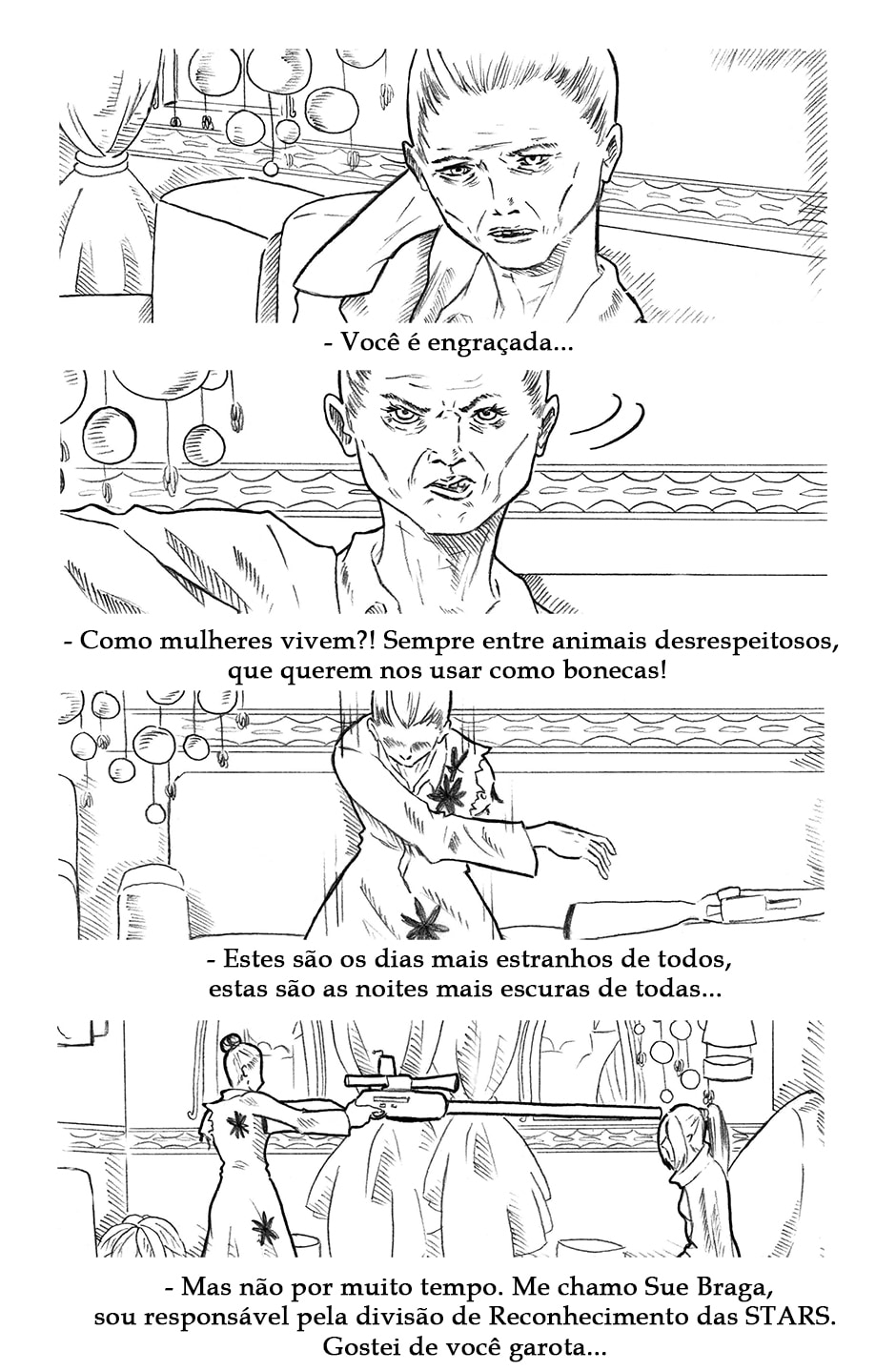 - Você é engraçada...

- Como mulheres vivem?! Sempre entre animais desrespeitosos, que querem nos usar como bonecas!

- Estes são os dias mais estranhos de todos, estas são as noites mais escuras de todas...

- Mas não por muito tempo. Me chamo Sue Braga, sou responsável pela divisão de Reconhecimento das STARS. Gostei de você garota...