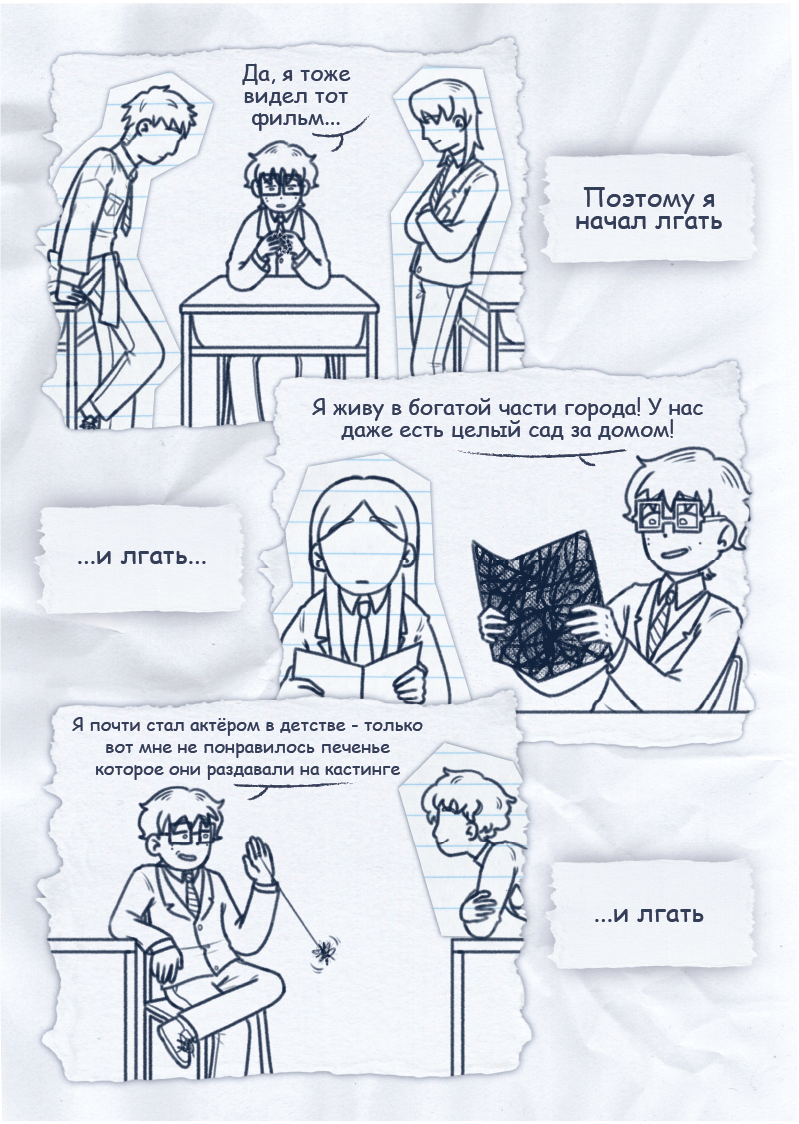 Да, я тоже видел тот фильм...

Поэтому я начал лгать

Я живу в богатой части города! У нас даже есть целый сад за домом!

...и лгать...

Я почти стал актёром в детстве - только вот мне не понравилось печенье которое они раздавали на кастинге

...и лгать