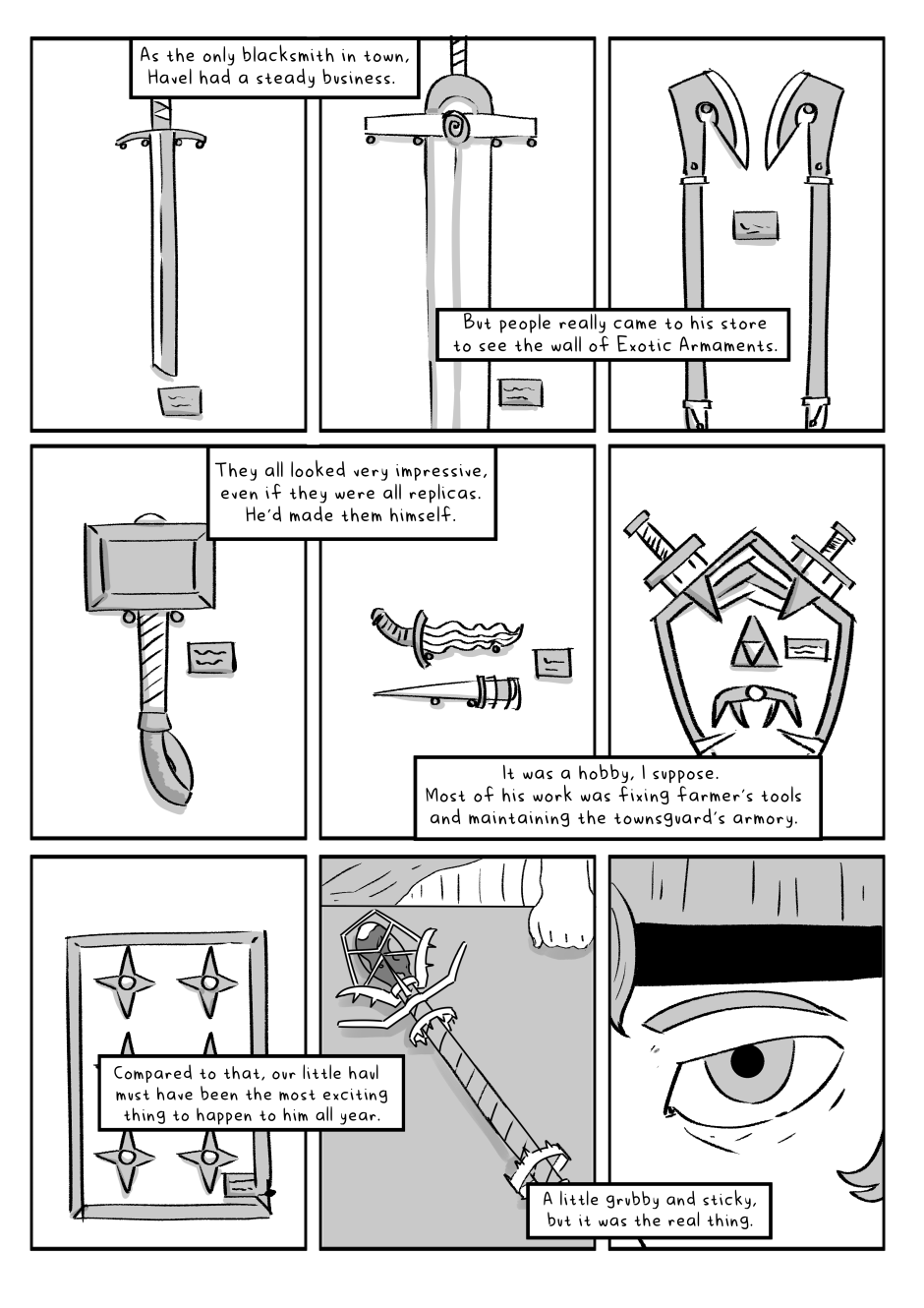 As the only blacksmith in town, Havel had a steady business.

But people really came to his store to see the wall of Exotic Armaments.

They all looked very impressive, even if they were all replicas. He'd made them himself.

It was a hobby, I suppose. Most of his work was fixing farmer's tools and maintaining the townsguard's armory.

Compared to that, our little haul must have been the most exciting thing to happen to him all year.

A little grubby and sticky, but it was the real thing.