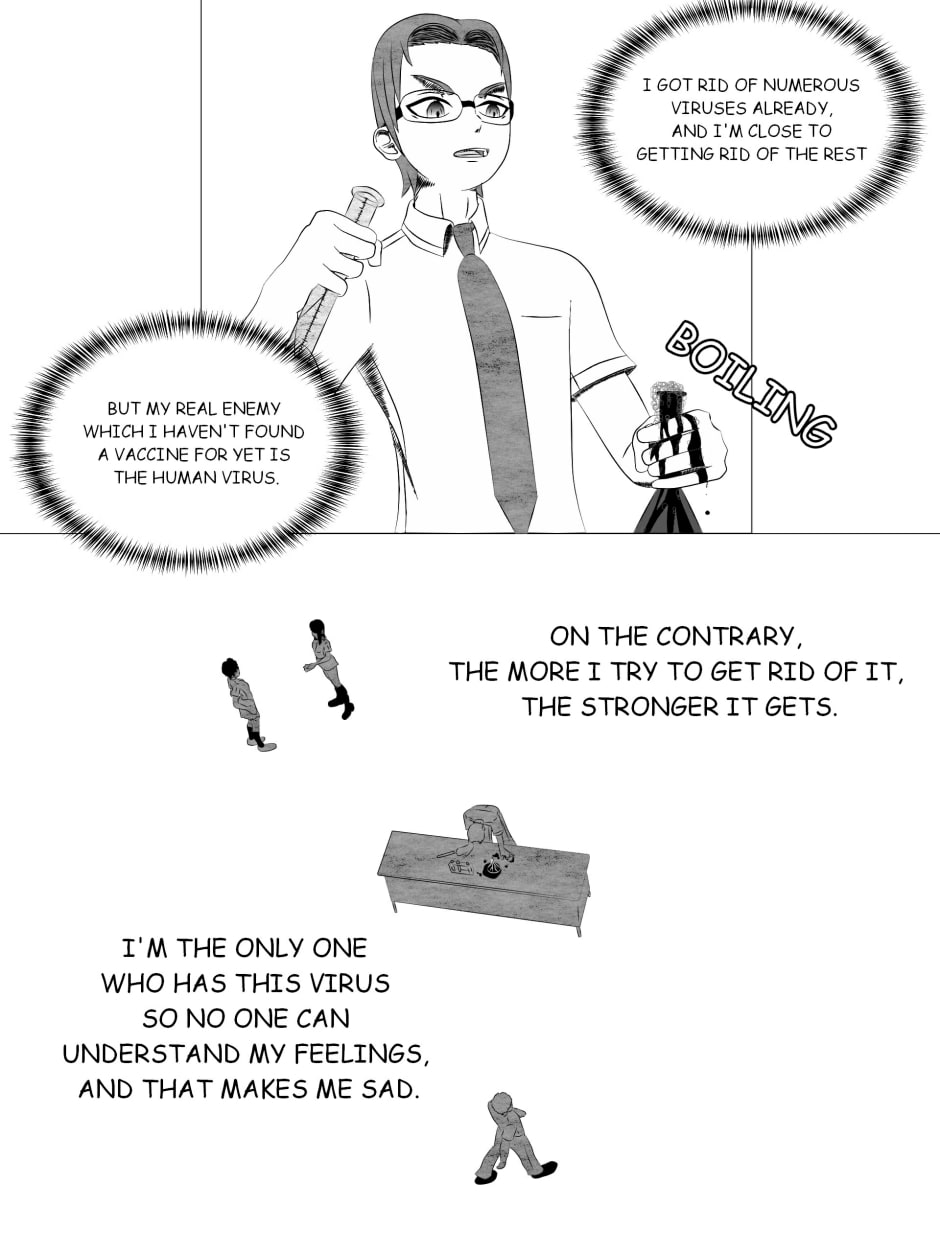 I GOT RID OF NUMEROUS VIRUSES ALREADY, AND I'M CLOSE TO GETTING RID OF THE REST

BUT MY REAL ENEMY WHICH I HAVEN'T FOUND A VACCINE FOR YET IS THE HUMAN VIRUS.

BOILING

ON THE CONTRARY, THE MORE I TRY TO GET RID OF IT, THE STRONGER IT GETS.

I'M THE ONLY ONE WHO HAS THIS VIRUS SO NO ONE CAN UNDERSTAND MY FEELINGS, AND THAT MAKES ME SAD.