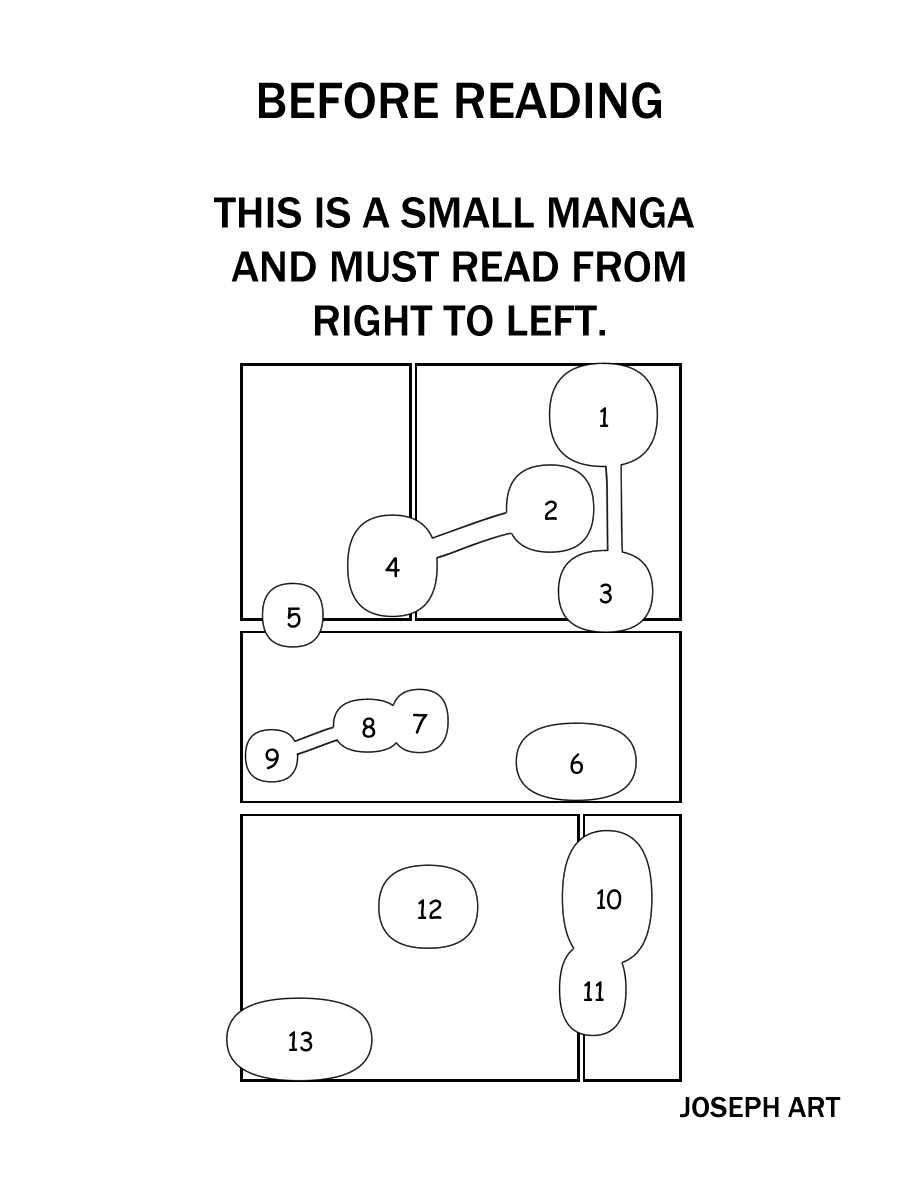 BEFORE READING

THIS IS A SMALL MANGA AND MUST READ FROM RIGHT TO LEFT.

1
2
3
4
5
6
7
8
9
10
11
12
13

JOSEPH ART